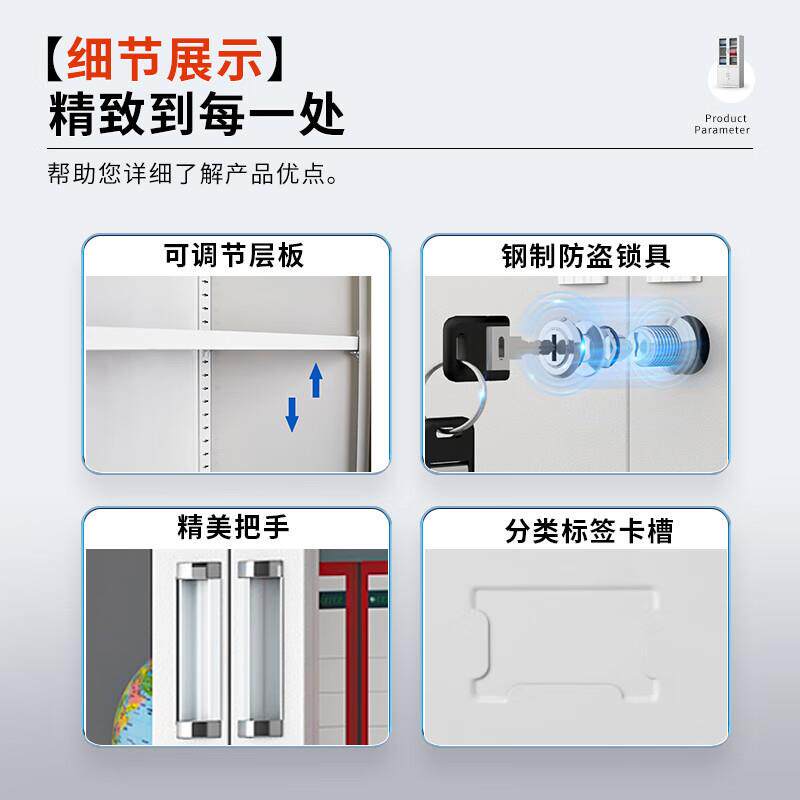 【细节展示】
精致到每一处

Product Parameter

帮助您详细了解产品优点。

可调节层板

钢制防盗锁具

精美把手

分类标签卡槽