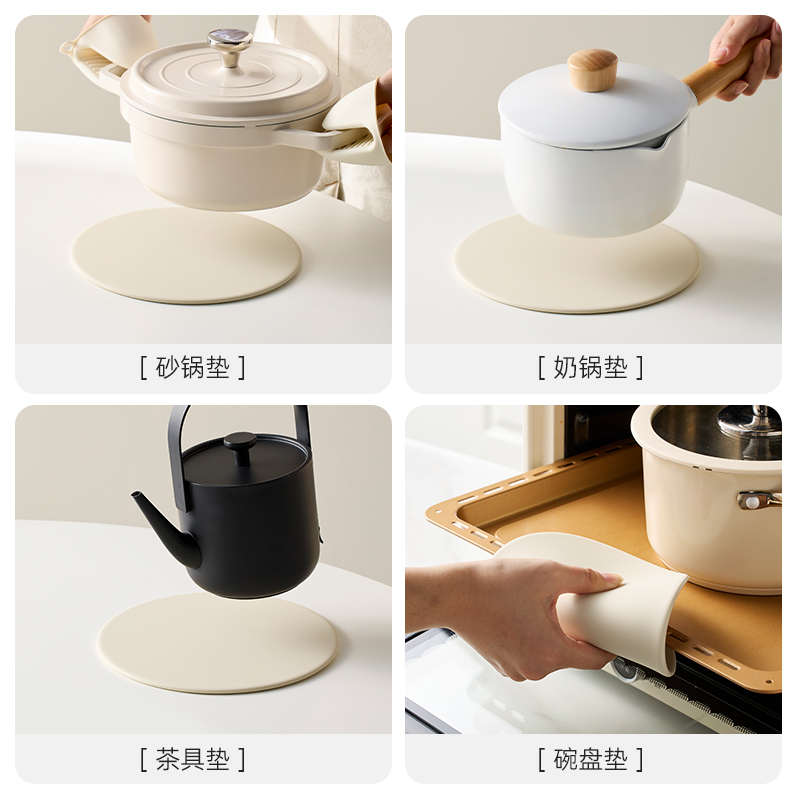 [ 砂锅垫 ]

[ 奶锅垫 ]

[ 茶具垫 ]

[ 碗盘垫 ]