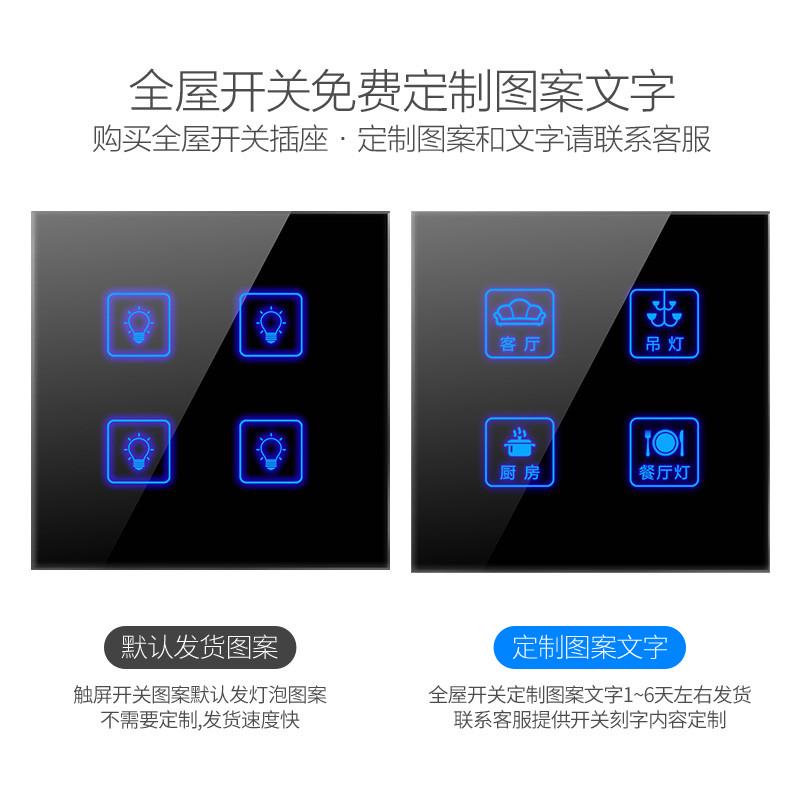 全屋开关免费定制图案文字
购买全屋开关插座 · 定制图案和文字请联系客服

客厅
吊灯
厨房
餐厅灯

默认发货图案
触屏开关图案默认发灯泡图案
不需要定制,发货速度快

定制图案文字
全屋开关定制图案文字1~6天左右发货
联系客服提供开关刻字内容定制