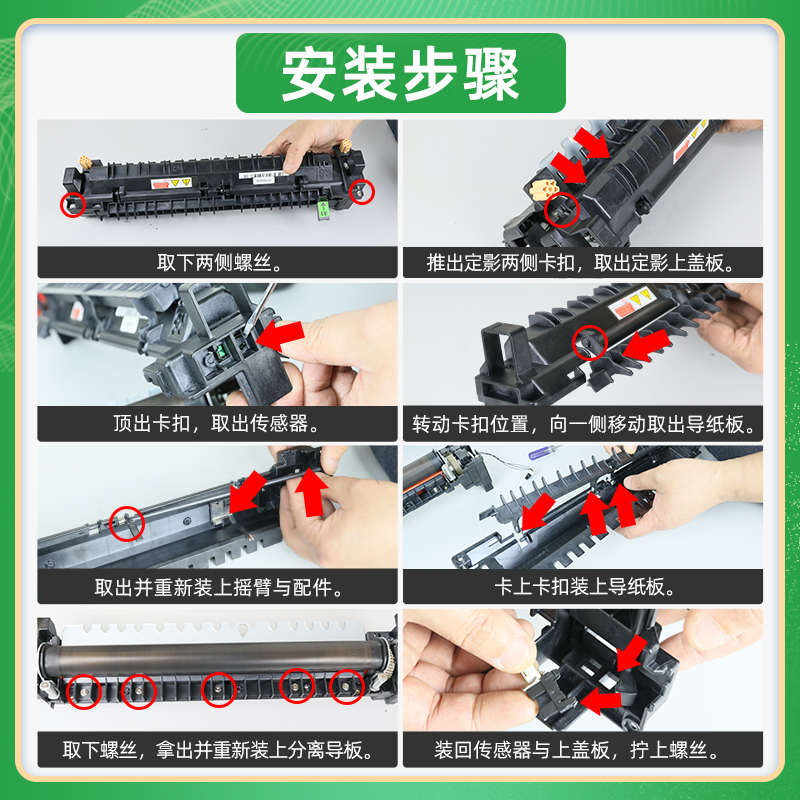 安装步骤

取下两侧螺丝。

推出定影两侧卡扣，取出定影上盖板。

顶出卡扣，取出传感器。

转动卡扣位置，向一侧移动取出导纸板。

取出并重新装上摇臂与配件。

卡上卡扣装上导纸板。

取下螺丝，拿出并重新装上分离导板。

装回传感器与上盖板，拧上螺丝。