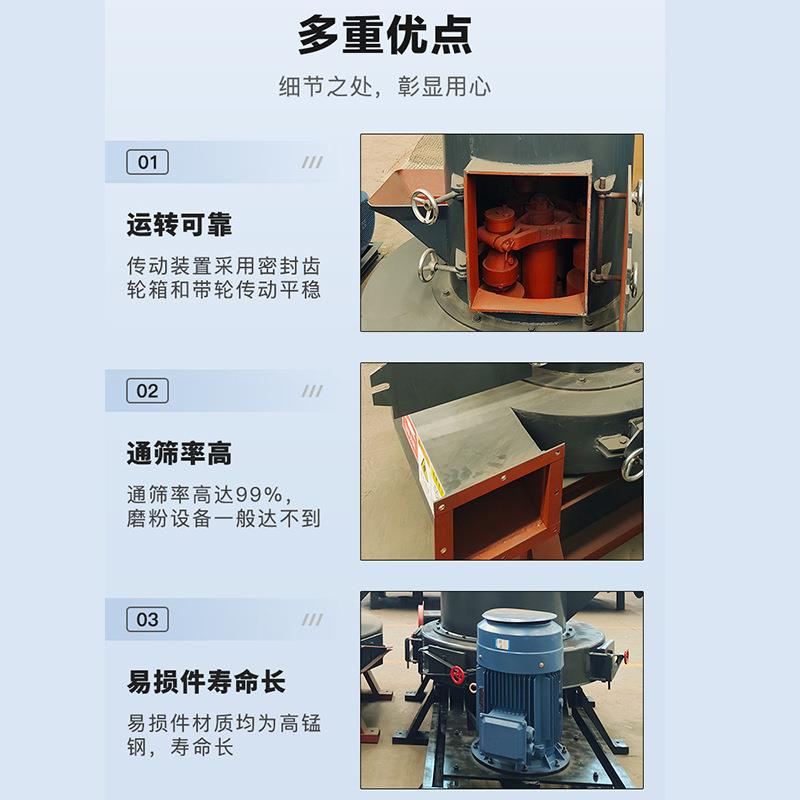 多重优点

细节之处，彰显用心

01 ///

运转可靠

传动装置采用密封齿轮箱和带轮传动平稳

02 ///

通筛率高

通筛率高达99%，磨粉设备一般达不到

03 ///

易损件寿命长

易损件材质均为高锰钢，寿命长