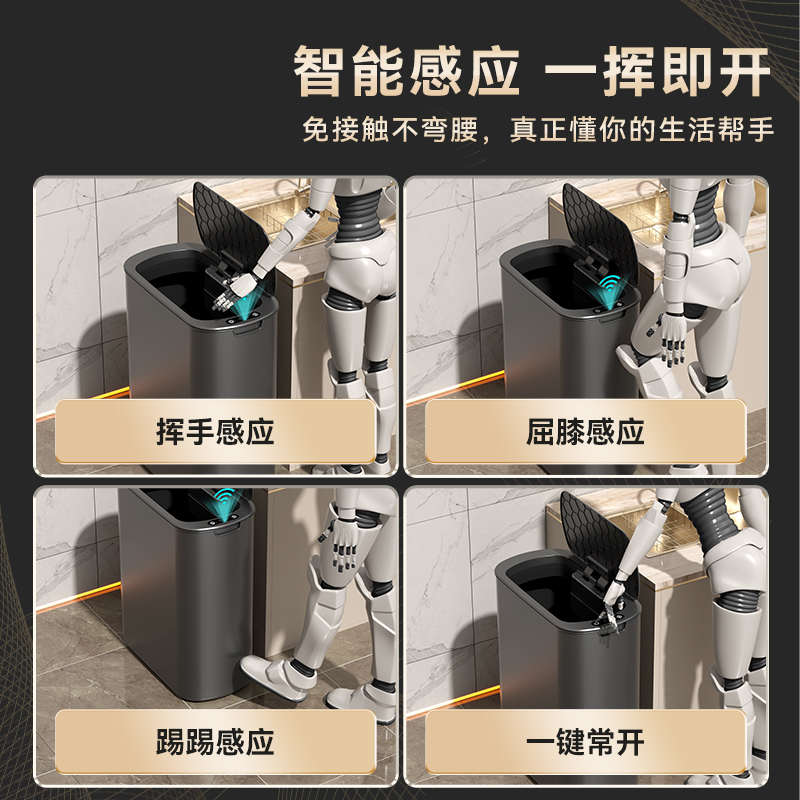 智能感应 一挥即开

免接触不弯腰，真正懂你的生活帮手

挥手感应

屈膝感应

踢踢感应

一键常开