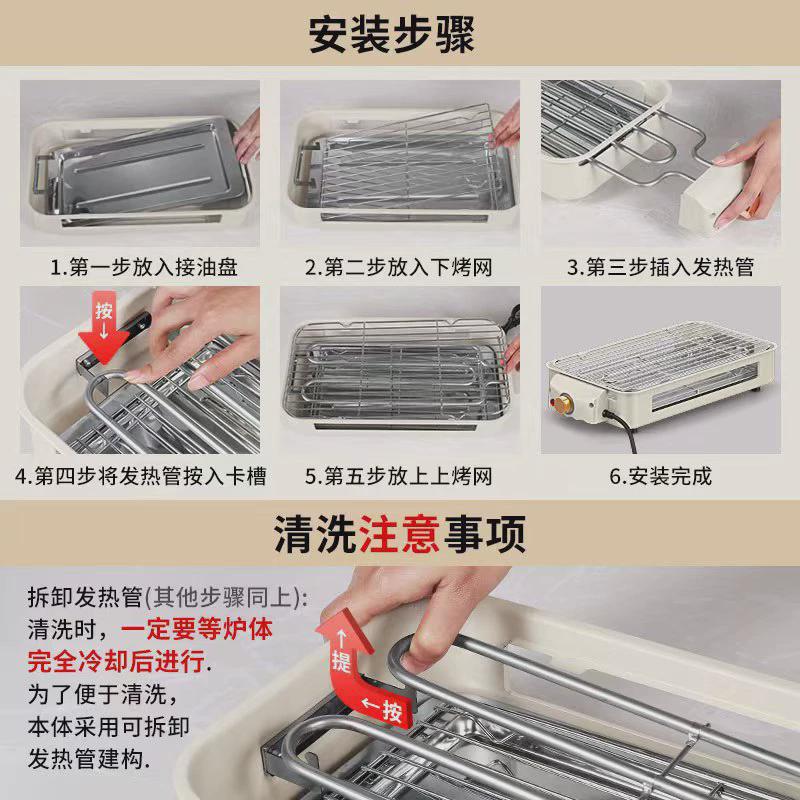 安装步骤

1.第一步放入接油盘

2.第二步放入下烤网

3.第三步插入发热管

按 ↓

4.第四步将发热管按入卡槽

5.第五步放上上烤网

6.安装完成

清洗注意事项

拆卸发热管(其他步骤同上):
清洗时，一定要等炉体完全冷却后进行.
为了便于清洗，
本体采用可拆卸
发热管建构.

↑ 提

← 按