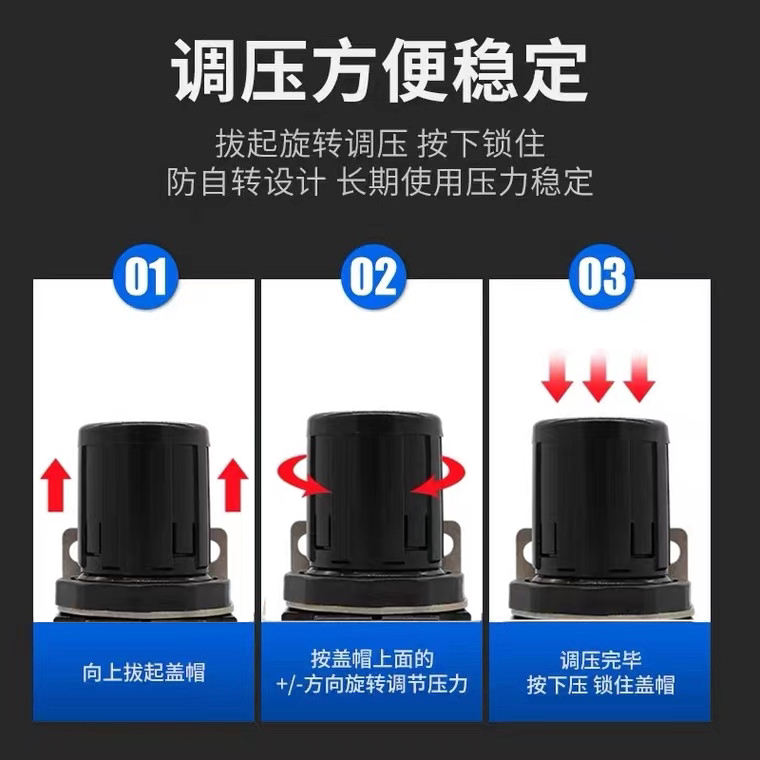 调压方便稳定

拔起旋转调压 按下锁住
防自转设计 长期使用压力稳定

01

向上拔起盖帽

02

按盖帽上面的
+/-方向旋转调节压力

03

调压完毕
按下压 锁住盖帽