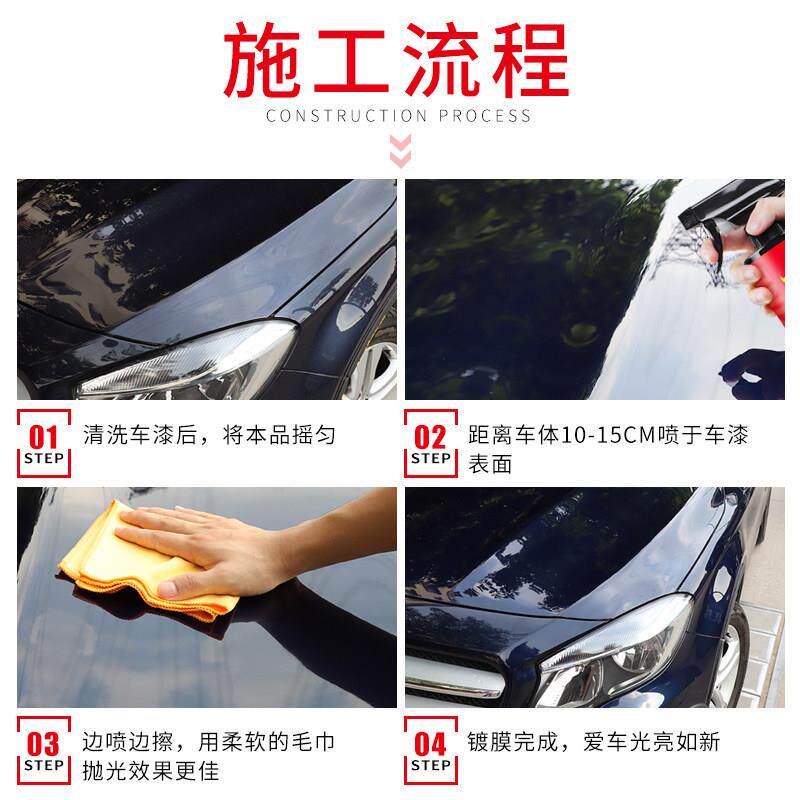 施工流程
CONSTRUCTION PROCESS

01
STEP
清洗车漆后，将本品摇匀

02
STEP
距离车体10-15CM喷于车漆表面

03
STEP
边喷边擦，用柔软的毛巾抛光效果更佳

04
STEP
镀膜完成，爱车光亮如新