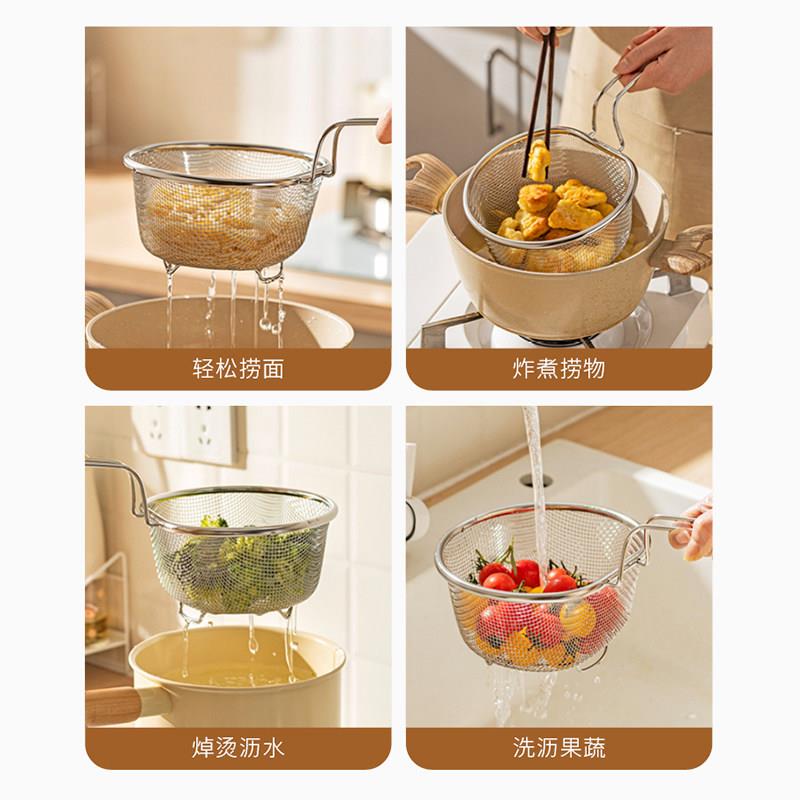 轻松捞面

炸煮捞物

焯烫沥水

洗沥果蔬