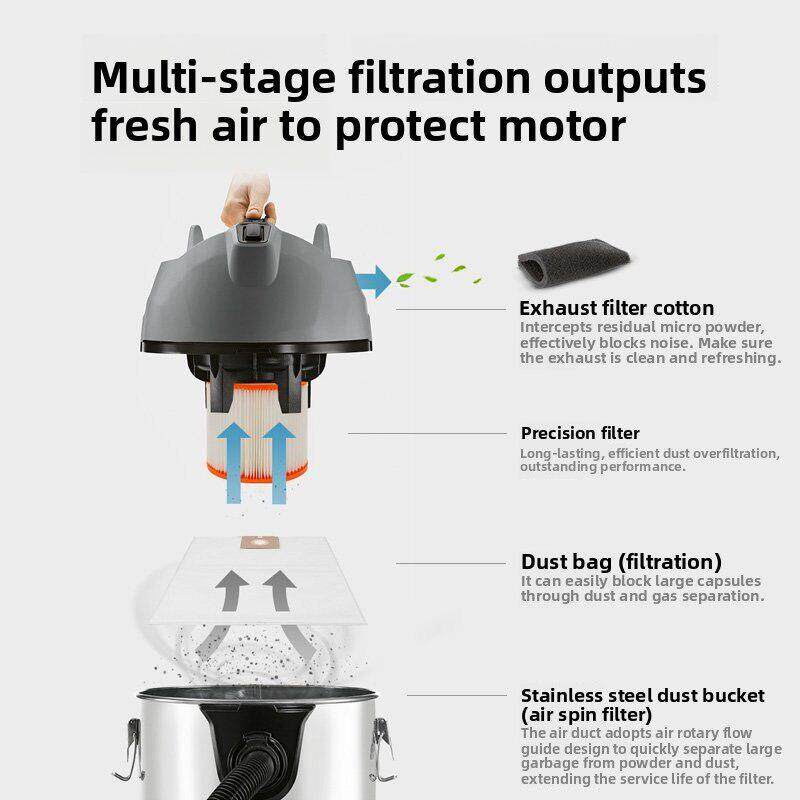 Multi-stage filtration outputs fresh air to protect motor

Exhaust filter cotton
Intercepts residual micro powder, effectively blocks noise. Make sure the exhaust is clean and refreshing.

Precision filter
Long-lasting, efficient dust overfiltration, outstanding performance.

Dust bag (filtration)
It can easily block large capsules through dust and gas separation.

Stainless steel dust bucket (air spin filter)
The air duct adopts air rotary flow guide design to quickly separate large garbage from powder and dust, extending the service life of the filter.