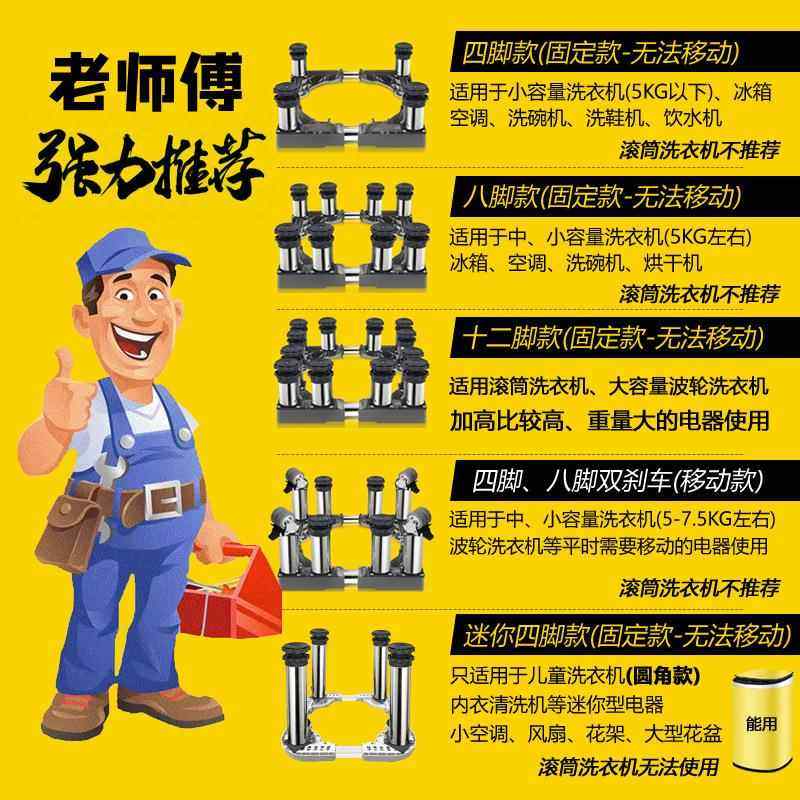 老师傅
张力推荐

四脚款(固定款-无法移动)
适用于小容量洗衣机(5KG以下)、冰箱 空调、洗碗机、洗鞋机、饮水机
滚筒洗衣机不推荐

八脚款(固定款-无法移动)
适用于中、小容量洗衣机(5KG左右) 冰箱、空调、洗碗机、烘干机
滚筒洗衣机不推荐

十二脚款(固定款-无法移动)
适用滚筒洗衣机、大容量波轮洗衣机
加高比较高、重量大的电器使用

四脚、八脚双刹车(移动款)
适用于中、小容量洗衣机(5-7.5KG左右) 波轮洗衣机等平时需要移动的电器使用
滚筒洗衣机不推荐

迷你四脚款(固定款-无法移动)
只适用于儿童洗衣机(圆角款)
内衣清洗机等迷你型电器
小空调、风扇、花架、大型花盆
滚筒洗衣机无法使用
能用