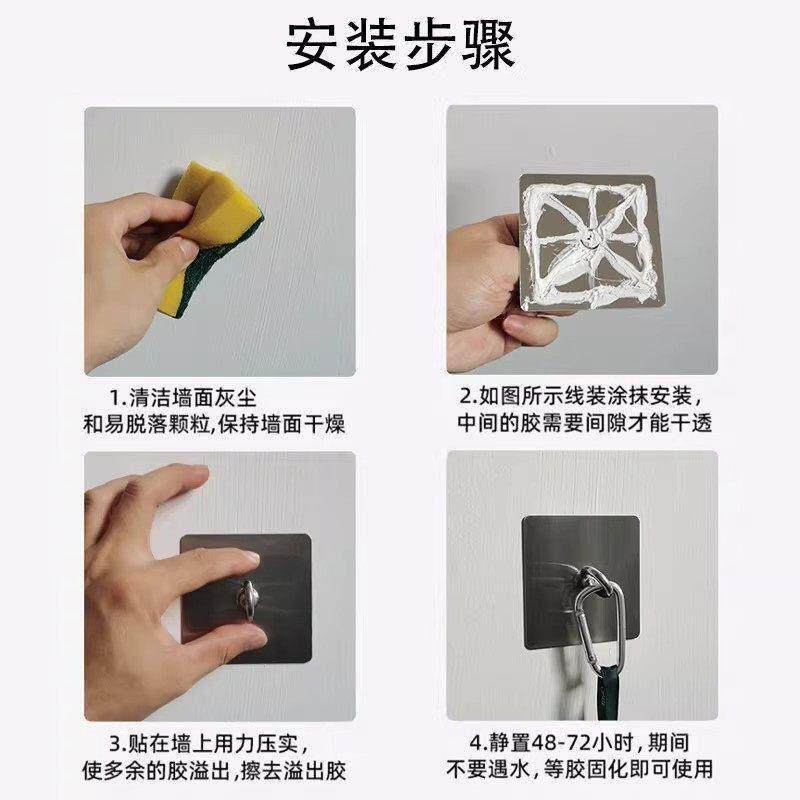 安装步骤

1.清洁墙面灰尘
和易脱落颗粒,保持墙面干燥

2.如图所示线装涂抹安装,
中间的胶需要间隙才能干透

3.贴在墙上用力压实,
使多余的胶溢出,擦去溢出胶

4.静置48-72小时,期间
不要遇水,等胶固化即可使用