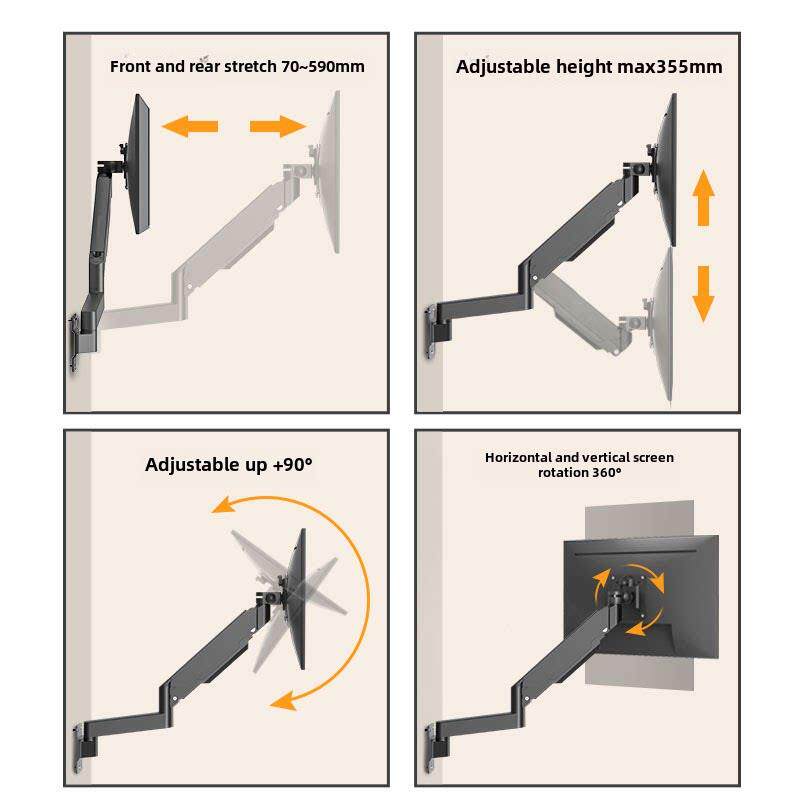 Front and rear stretch 70~590mm

Adjustable height max355mm

Adjustable up +90°

Horizontal and vertical screen rotation 360°