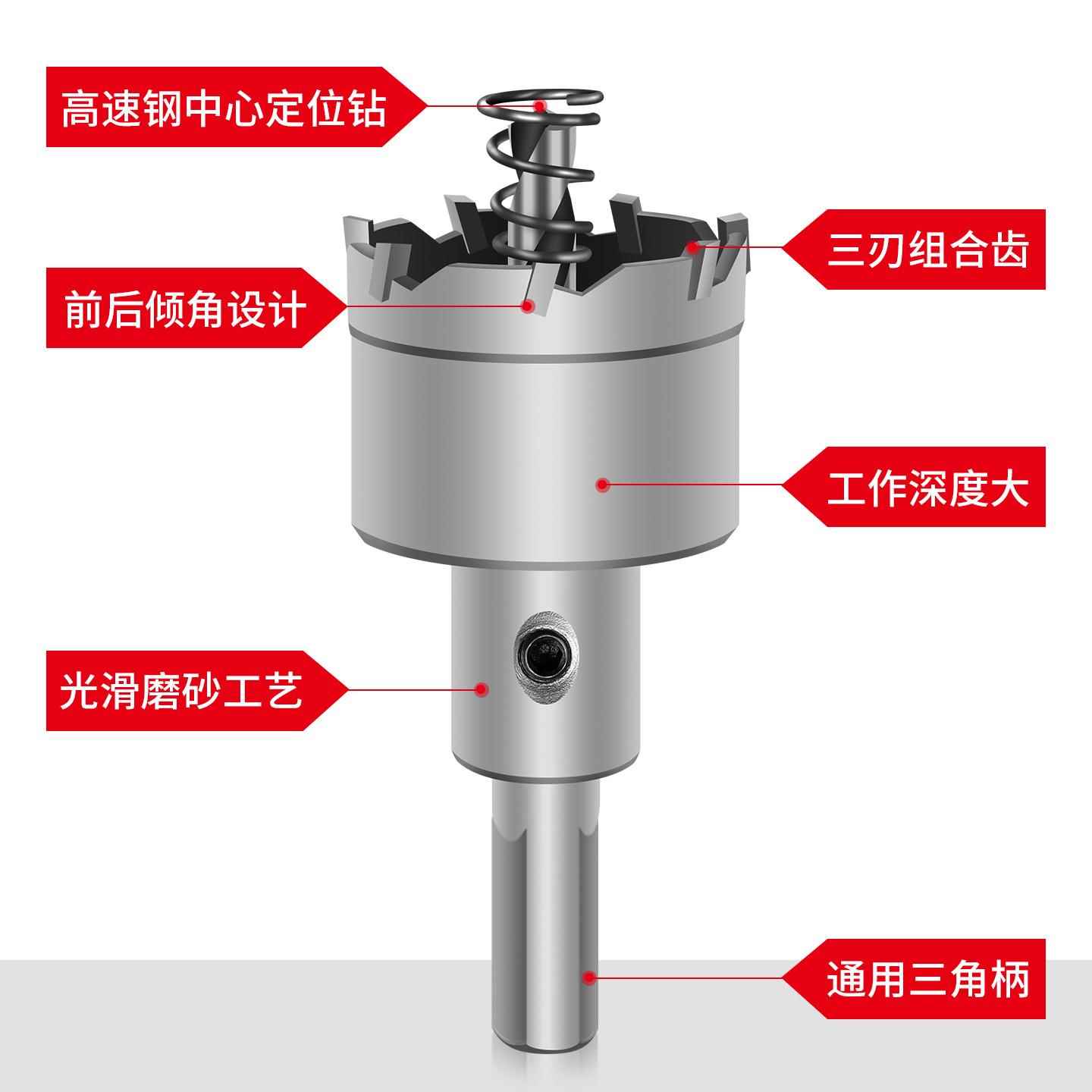 高速钢中心定位钻

三刃组合齿

前后倾角设计

工作深度大

光滑磨砂工艺

通用三角柄