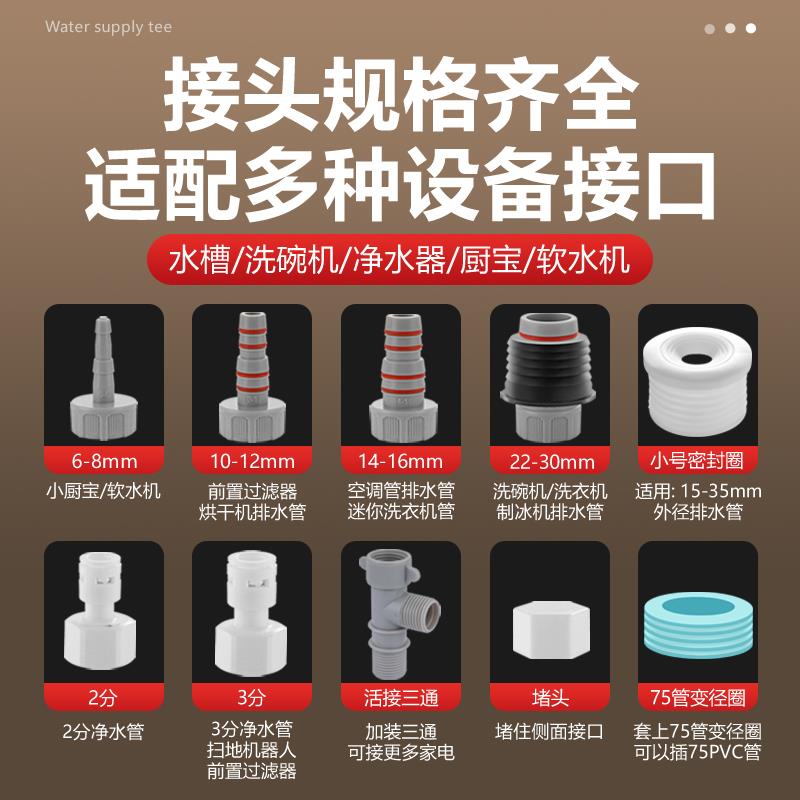 Water supply tee

接头规格齐全
适配多种设备接口

水槽/洗碗机/净水器/厨宝/软水机

6-8mm
小厨宝/软水机

10-12mm
前置过滤器
烘干机排水管

14-16mm
空调管排水管
迷你洗衣机管

22-30mm
洗碗机/洗衣机
制冰机排水管

小号密封圈
适用: 15-35mm
外径排水管

2分
2分净水管

3分
3分净水管
扫地机器人
前置过滤器

活接三通
加装三通
可接更多家电

堵头
堵住侧面接口

75管变径圈
套上75管变径圈
可以插75PVC管