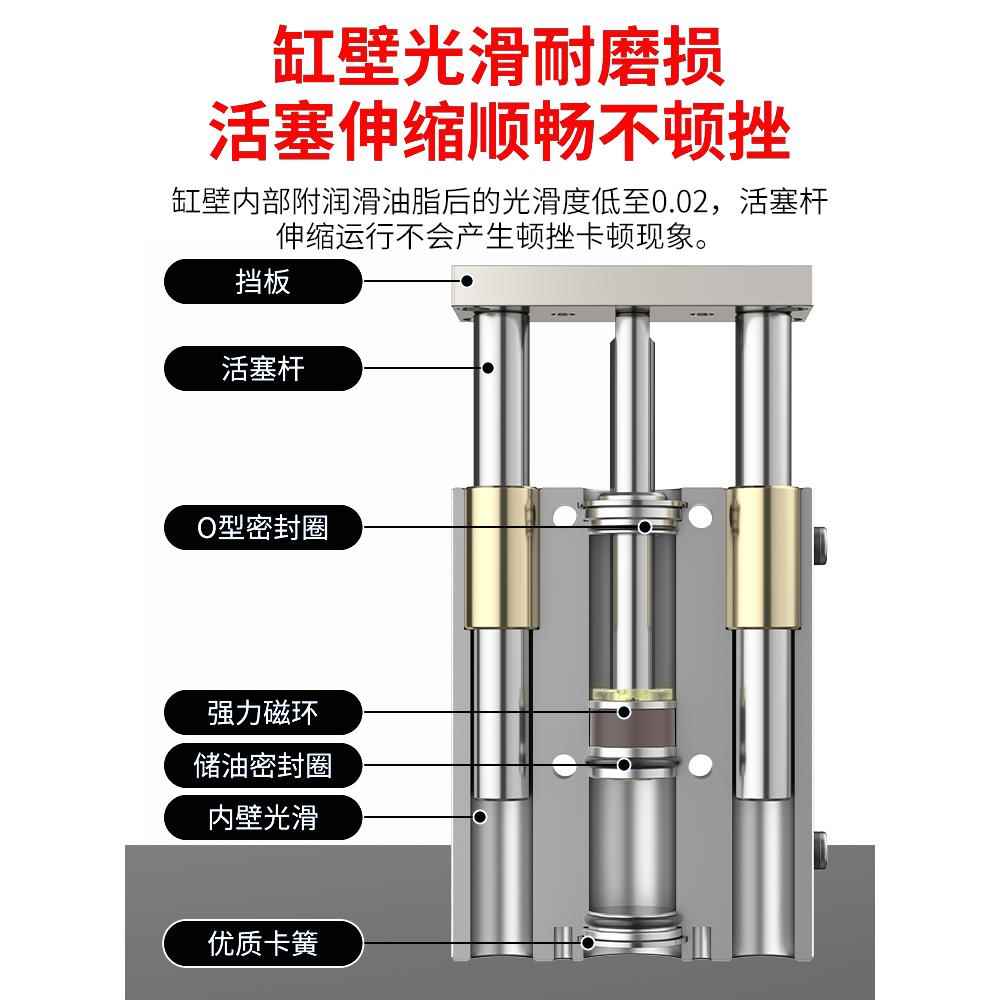 缸壁光滑耐磨损
活塞伸缩顺畅不顿挫

缸壁内部附润滑油脂后的光滑度低至0.02，活塞杆伸缩运行不会产生顿挫卡顿现象。

挡板

活塞杆

O型密封圈

强力磁环

储油密封圈

内壁光滑

优质卡簧