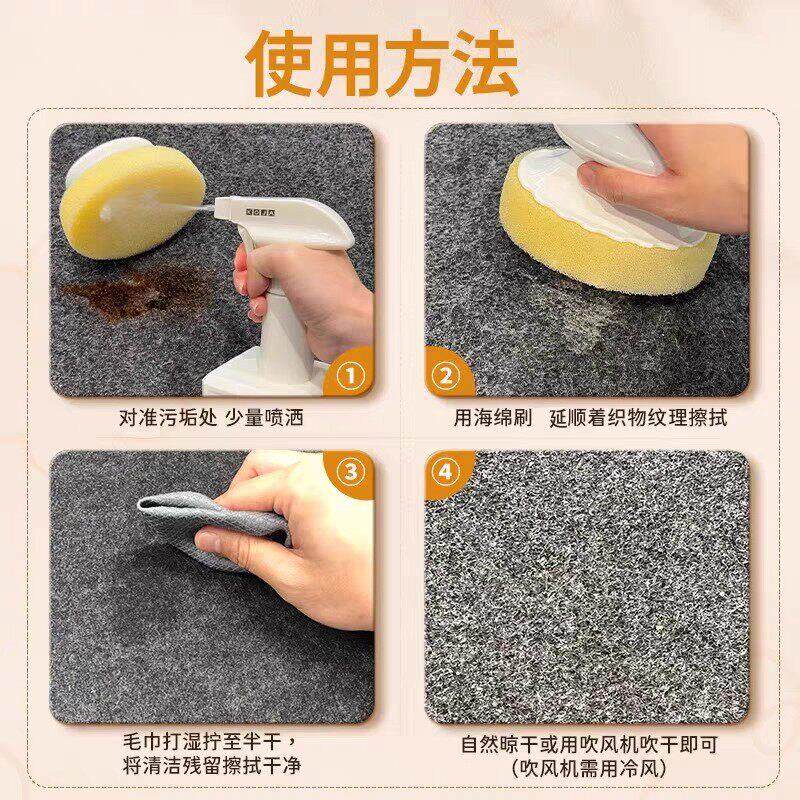 使用方法

①
对准污垢处 少量喷洒

②
用海绵刷 延顺着织物纹理擦拭

③
毛巾打湿拧至半干，将清洁残留擦拭干净

④
自然晾干或用吹风机吹干即可（吹风机需用冷风）