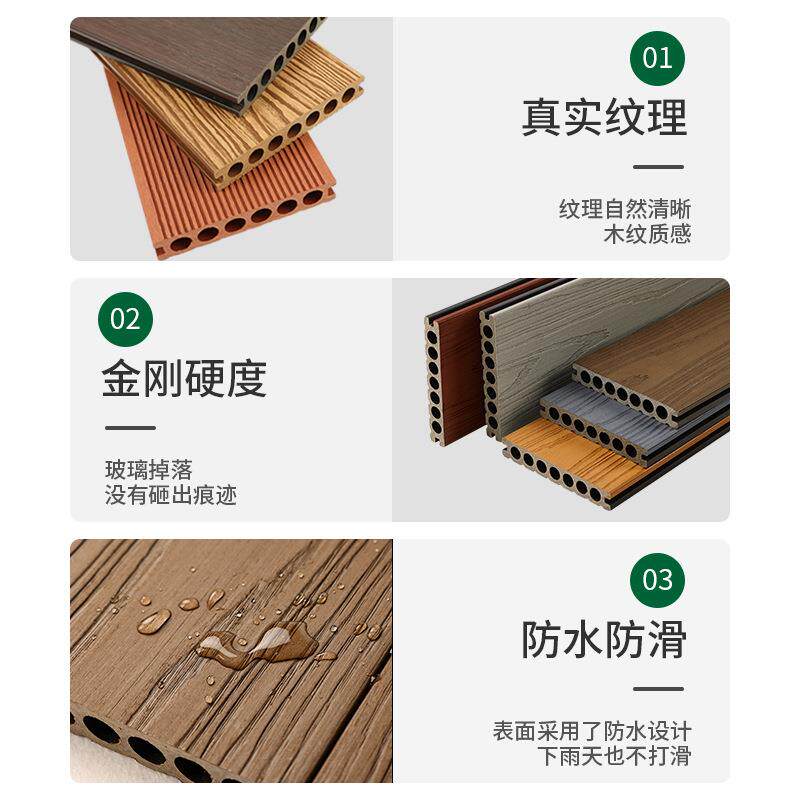 01

真实纹理

纹理自然清晰
木纹质感

02

金刚硬度

玻璃掉落
没有砸出痕迹

03

防水防滑

表面采用了防水设计
下雨天也不打滑