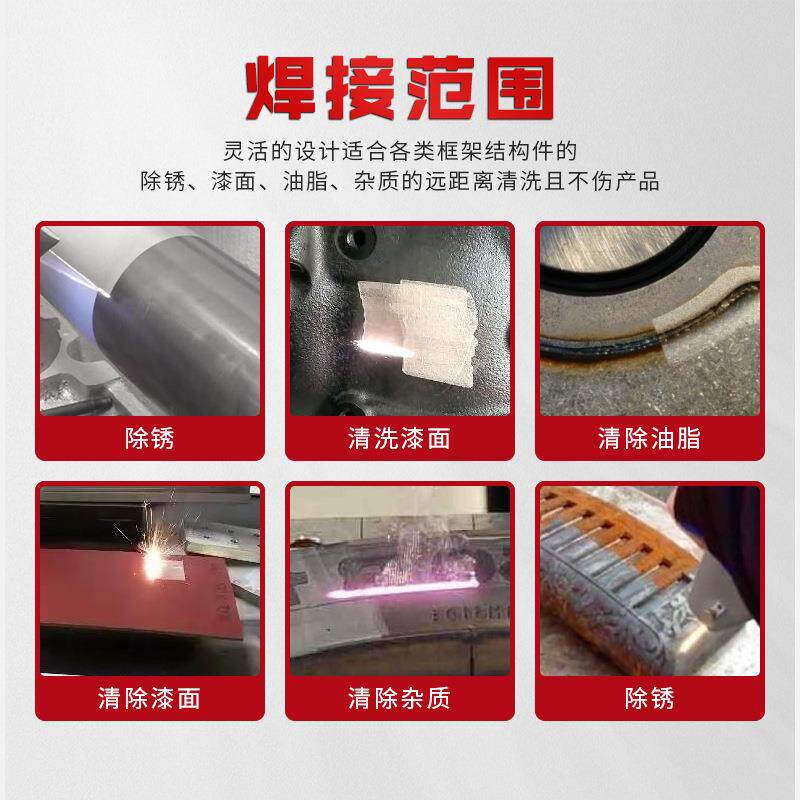 焊接范围

灵活的设计适合各类框架结构件的
除锈、漆面、油脂、杂质的远距离清洗且不伤产品

除锈

清洗漆面

清除油脂

清除漆面

清除杂质

除锈