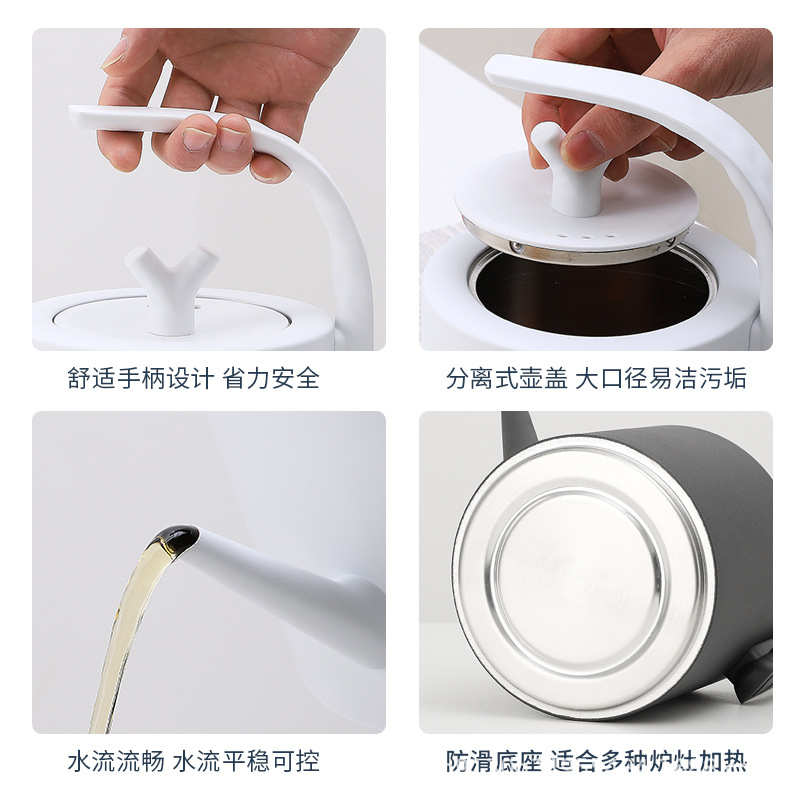 舒适手柄设计 省力安全

分离式壶盖 大口径易洁污垢

水流流畅 水流平稳可控

防滑底座 适合多种炉灶加热