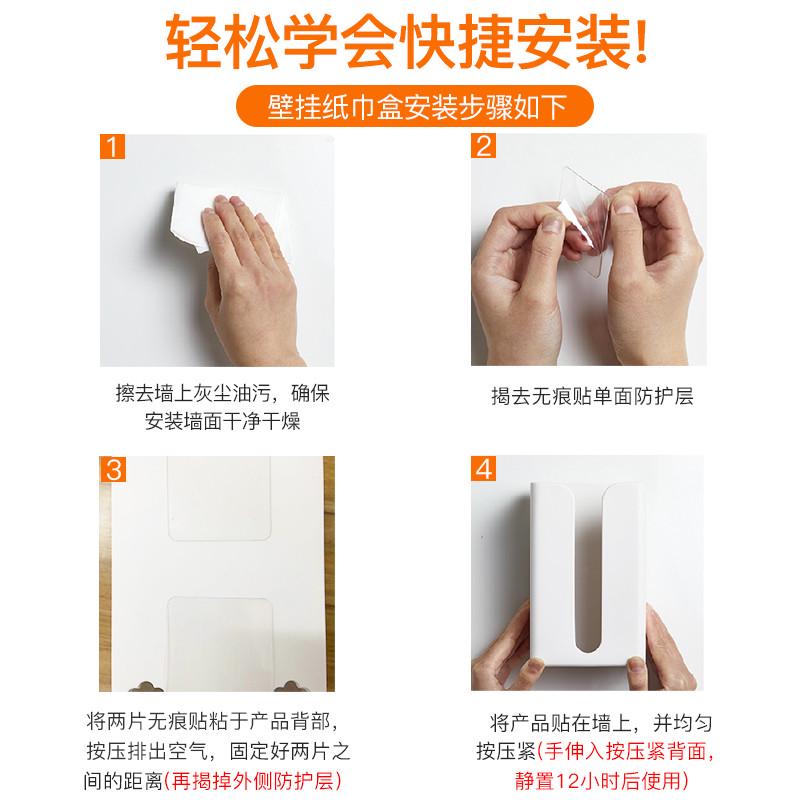 轻松学会快捷安装!

壁挂纸巾盒安装步骤如下

1

擦去墙上灰尘油污，确保安装墙面干净干燥

2

揭去无痕贴单面防护层

3

将两片无痕贴粘于产品背部，按压排出空气，固定好两片之间的距离(再揭掉外侧防护层)

4

将产品贴在墙上，并均匀按压紧(手伸入按压紧背面，静置12小时后使用)