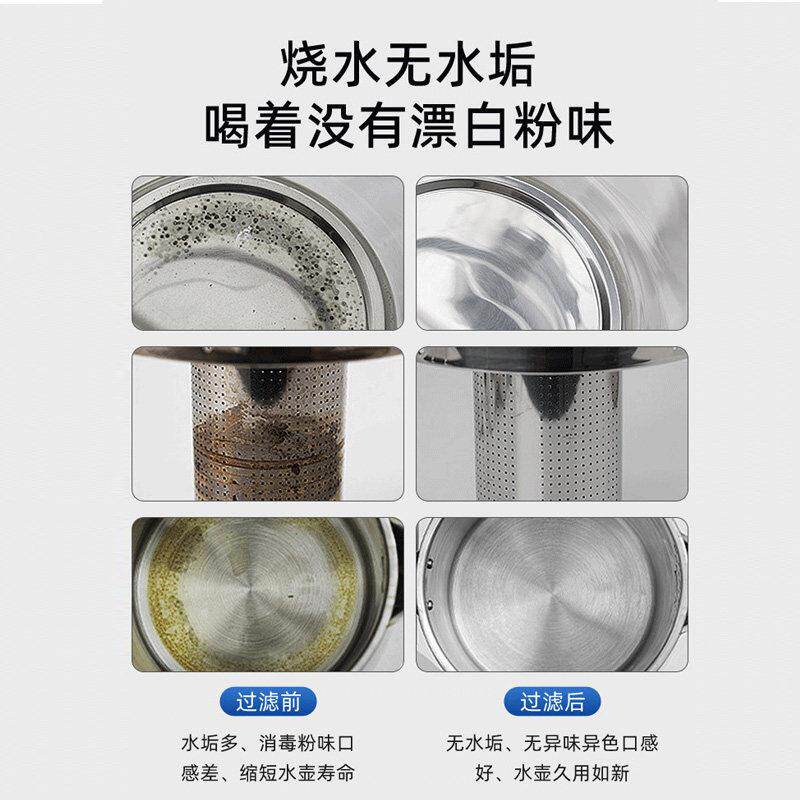 烧水无水垢
喝着没有漂白粉味

过滤前

水垢多、消毒粉味口感差、缩短水壶寿命

过滤后

无水垢、无异味异色口感好、水壶久用如新