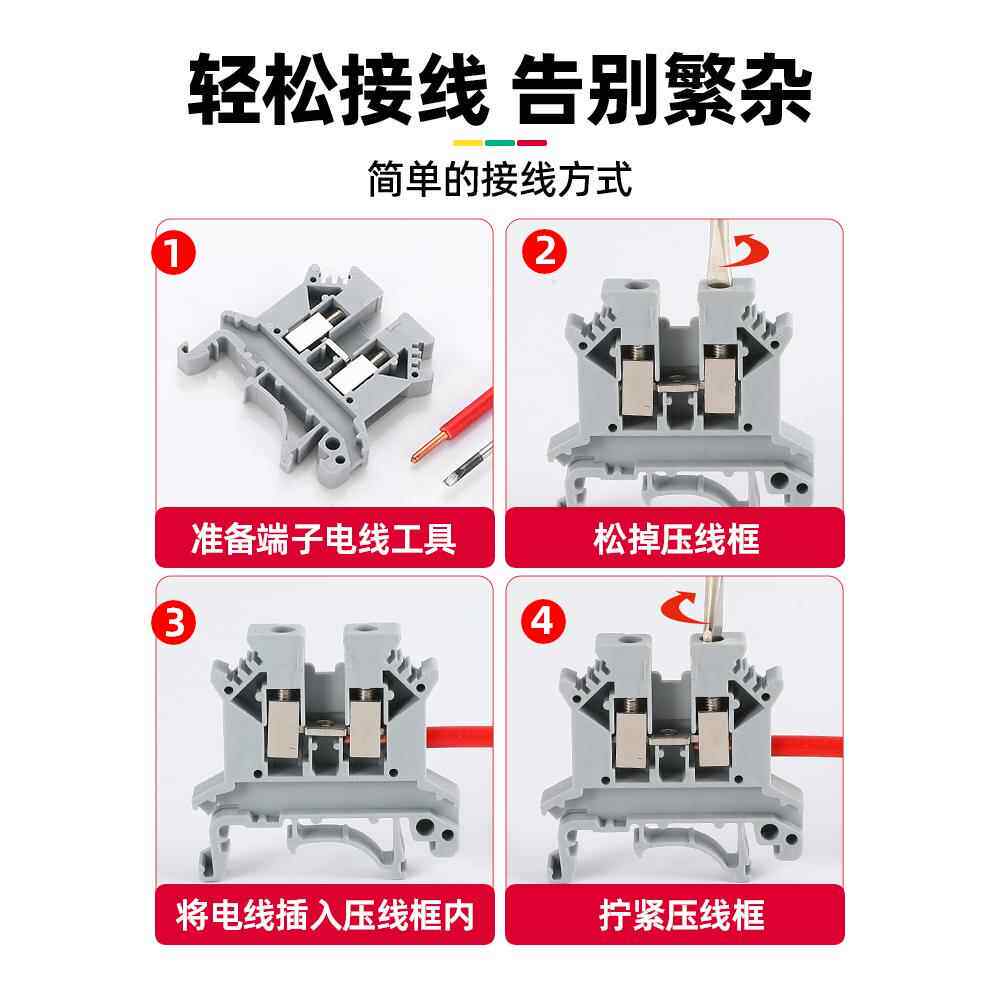 轻松接线 告别繁杂

简单的接线方式

1

准备端子电线工具

2

松掉压线框

3

将电线插入压线框内

4

拧紧压线框