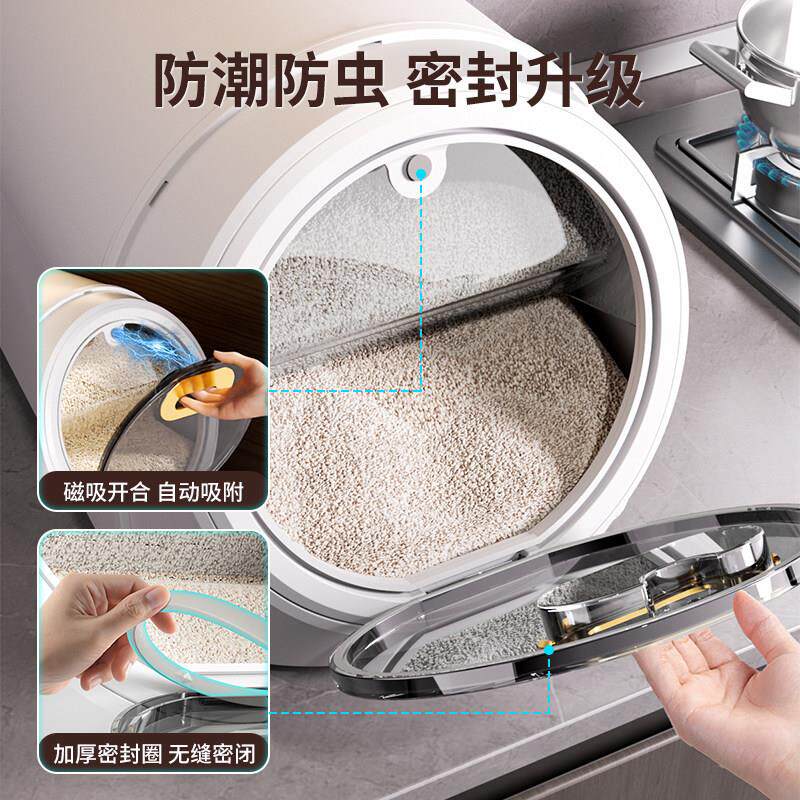 防潮防虫 密封升级

磁吸开合 自动吸附

加厚密封圈 无缝密闭