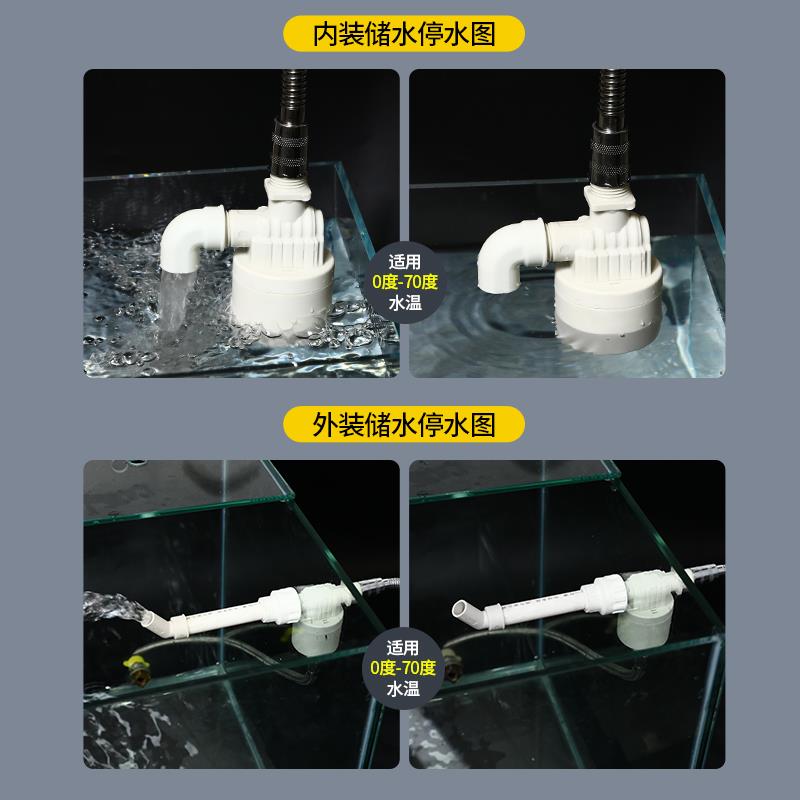 内装储水停水图

适用
0度-70度
水温

外装储水停水图

适用
0度-70度
水温