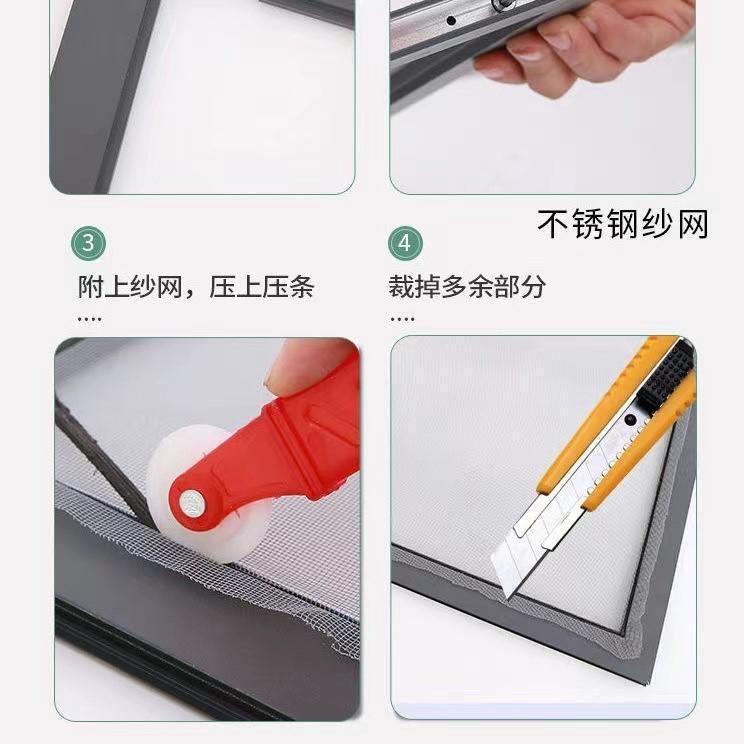 不锈钢纱网

3

附上纱网，压上压条

....

4

裁掉多余部分

....