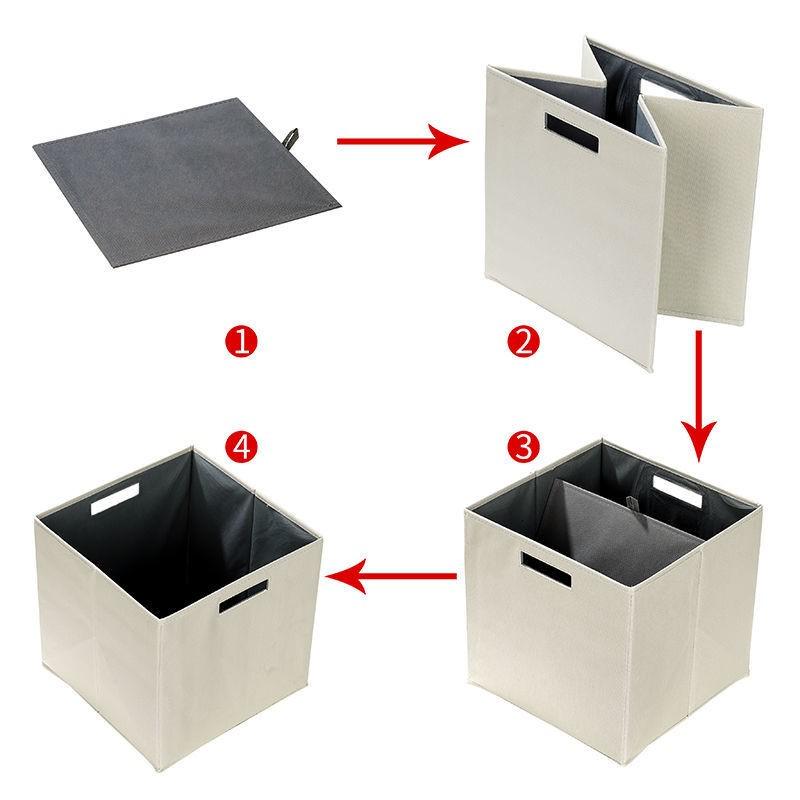 1
2
4
3