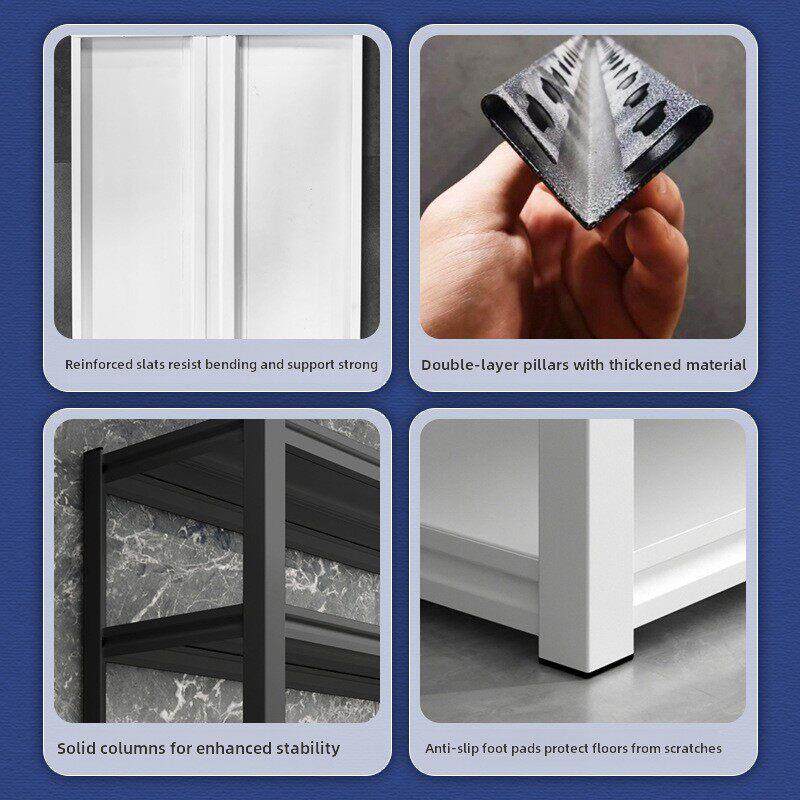 Reinforced slats resist bending and support strong

Double-layer pillars with thickened material

Solid columns for enhanced stability

Anti-slip foot pads protect floors from scratches