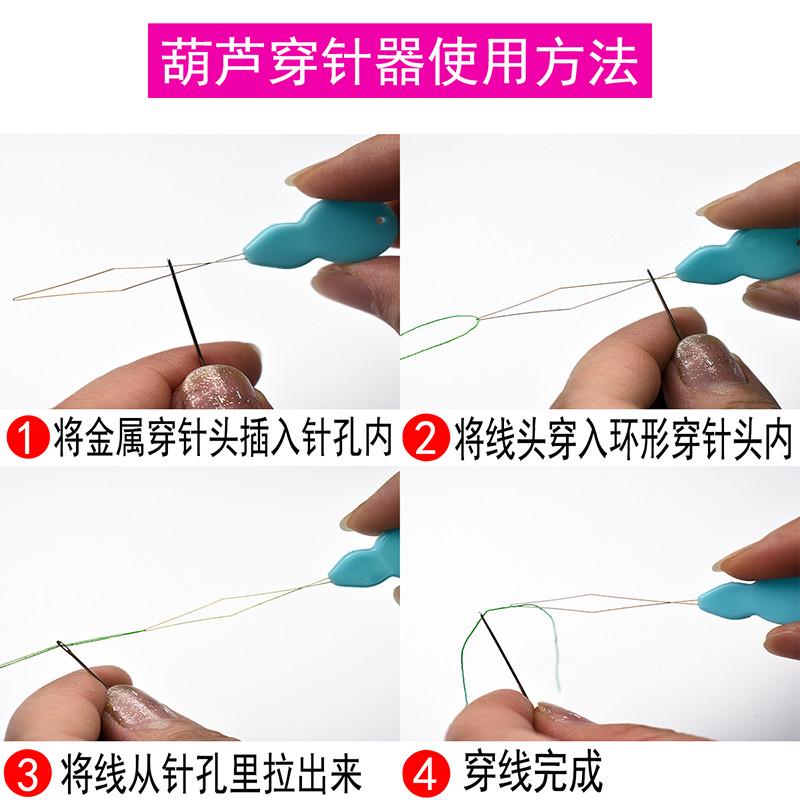 葫芦穿针器使用方法

1 将金属穿针头插入针孔内

2 将线头穿入环形穿针头内

3 将线从针孔里拉出来

4 穿线完成