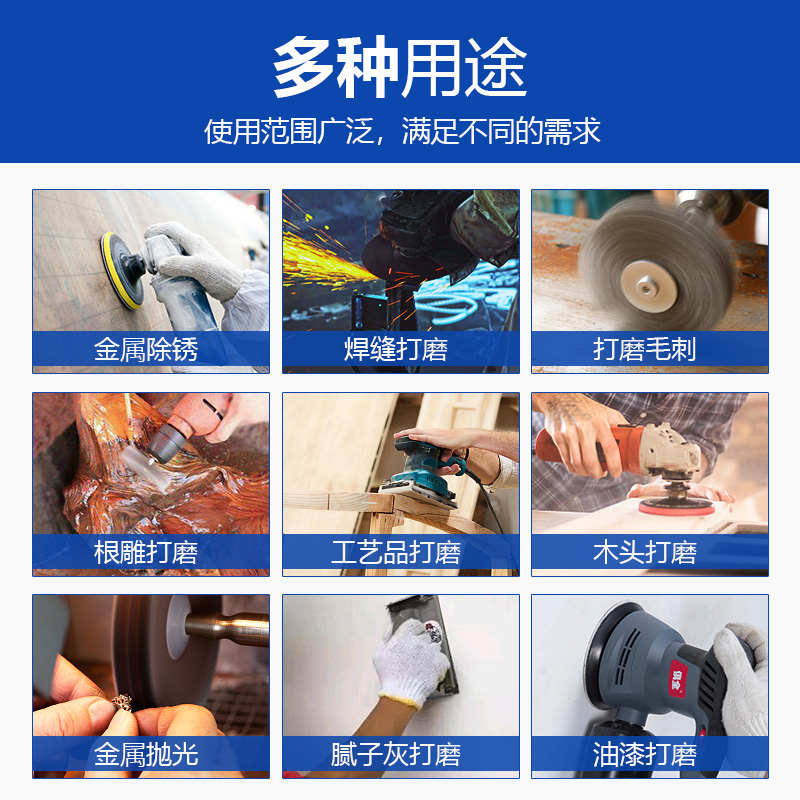 多种用途

使用范围广泛，满足不同的需求

金属除锈

焊缝打磨

打磨毛刺

根雕打磨

工艺品打磨

木头打磨

金属抛光

腻子灰打磨

油漆打磨