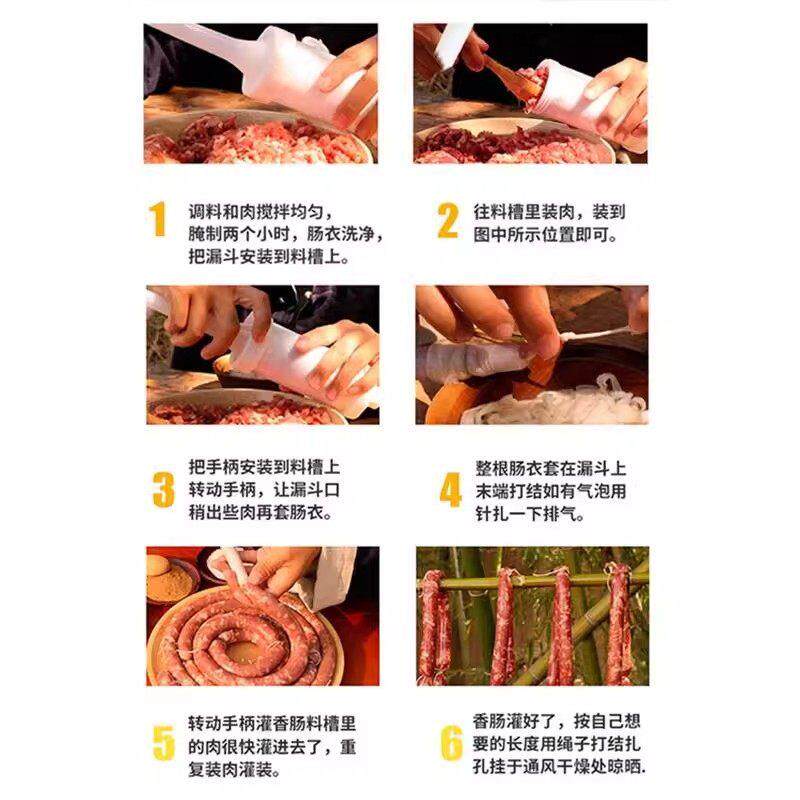 1 调料和肉搅拌均匀，腌制两个小时，肠衣洗净，把漏斗安装到料槽上。

2 往料槽里装肉，装到图中所示位置即可。

3 把手柄安装到料槽上转动手柄，让漏斗口稍出些肉再套肠衣。

4 整根肠衣套在漏斗上末端打结如有气泡用针扎一下排气。

5 转动手柄灌香肠料槽里的肉很快灌进去了，重复装肉灌装。

6 香肠灌好了，按自己想要的长度用绳子打结扎孔挂于通风干燥处晾晒.