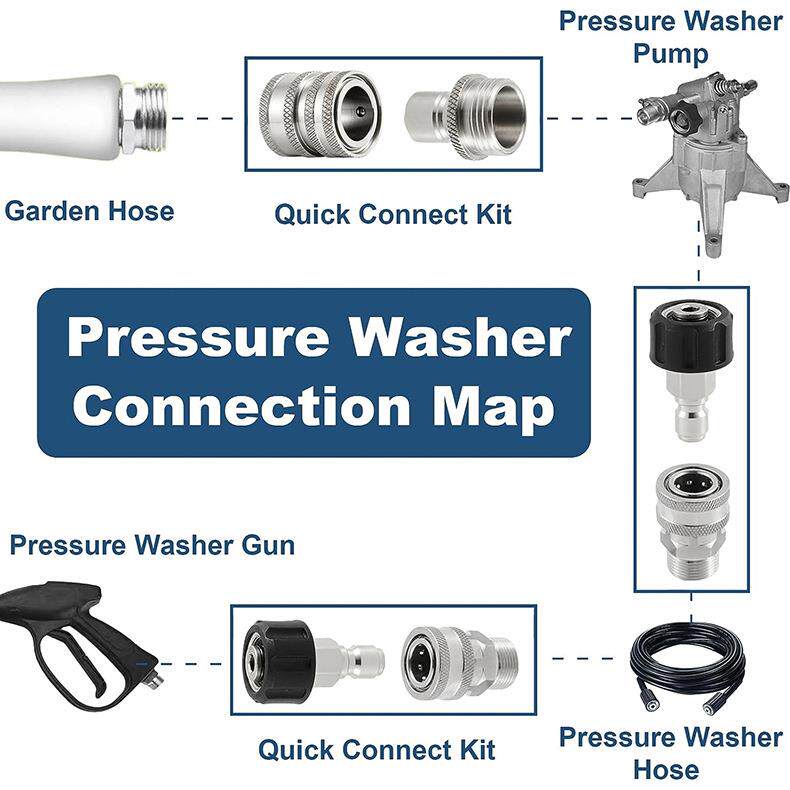 Pressure Washer Pump

Garden Hose

Quick Connect Kit

Pressure Washer Connection Map

Pressure Washer Gun

Quick Connect Kit

Pressure Washer Hose