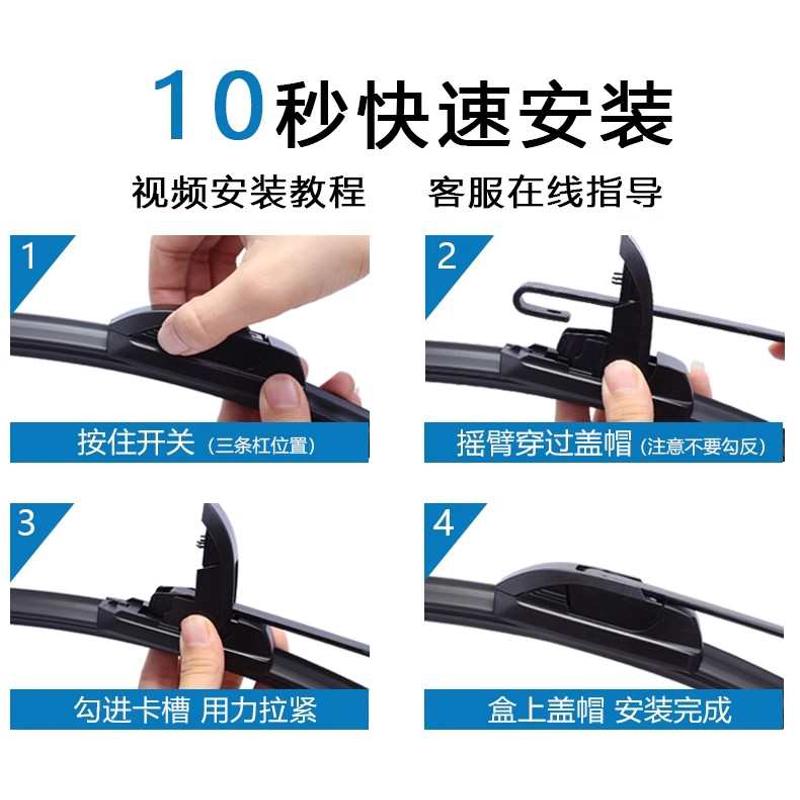 10秒快速安装

视频安装教程　客服在线指导

1

按住开关（三条杠位置）

2

摇臂穿过盖帽（注意不要勾反）

3

勾进卡槽 用力拉紧

4

盒上盖帽 安装完成