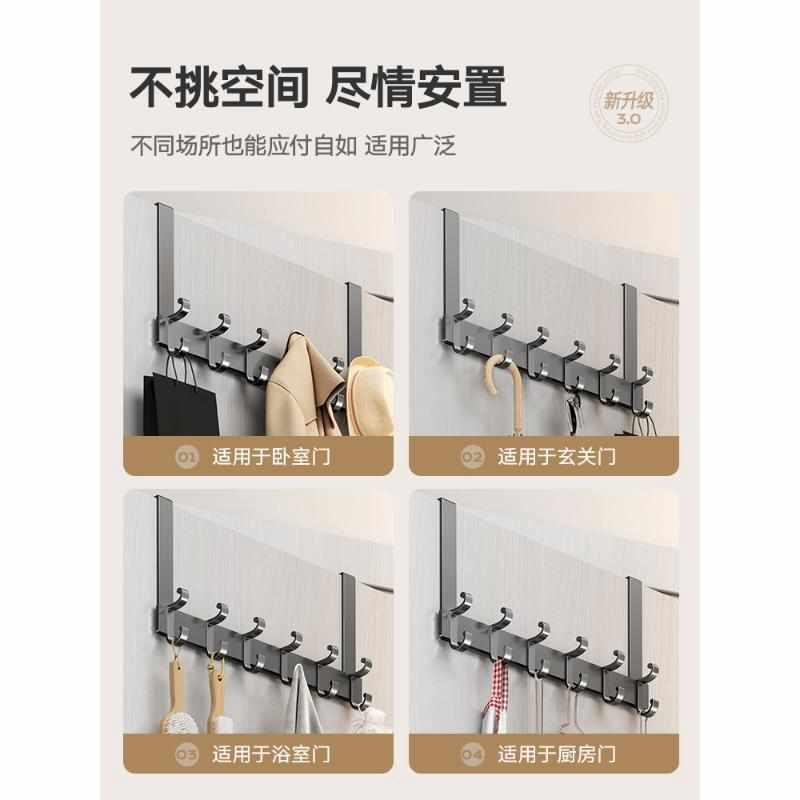 不挑空间 尽情安置

新升级 3.0

不同场所也能应付自如 适用广泛

01 适用于卧室门

02 适用于玄关门

03 适用于浴室门

04 适用于厨房门