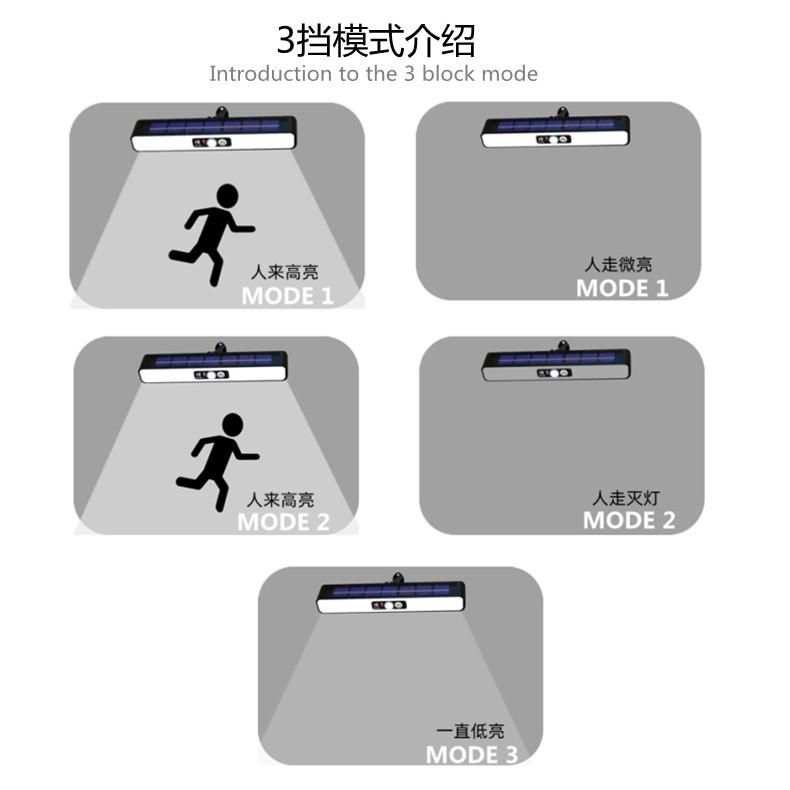 3挡模式介绍
Introduction to the 3 block mode

人来高亮
MODE 1

人走微亮
MODE 1

人来高亮
MODE 2

人走灭灯
MODE 2

一直低亮
MODE 3