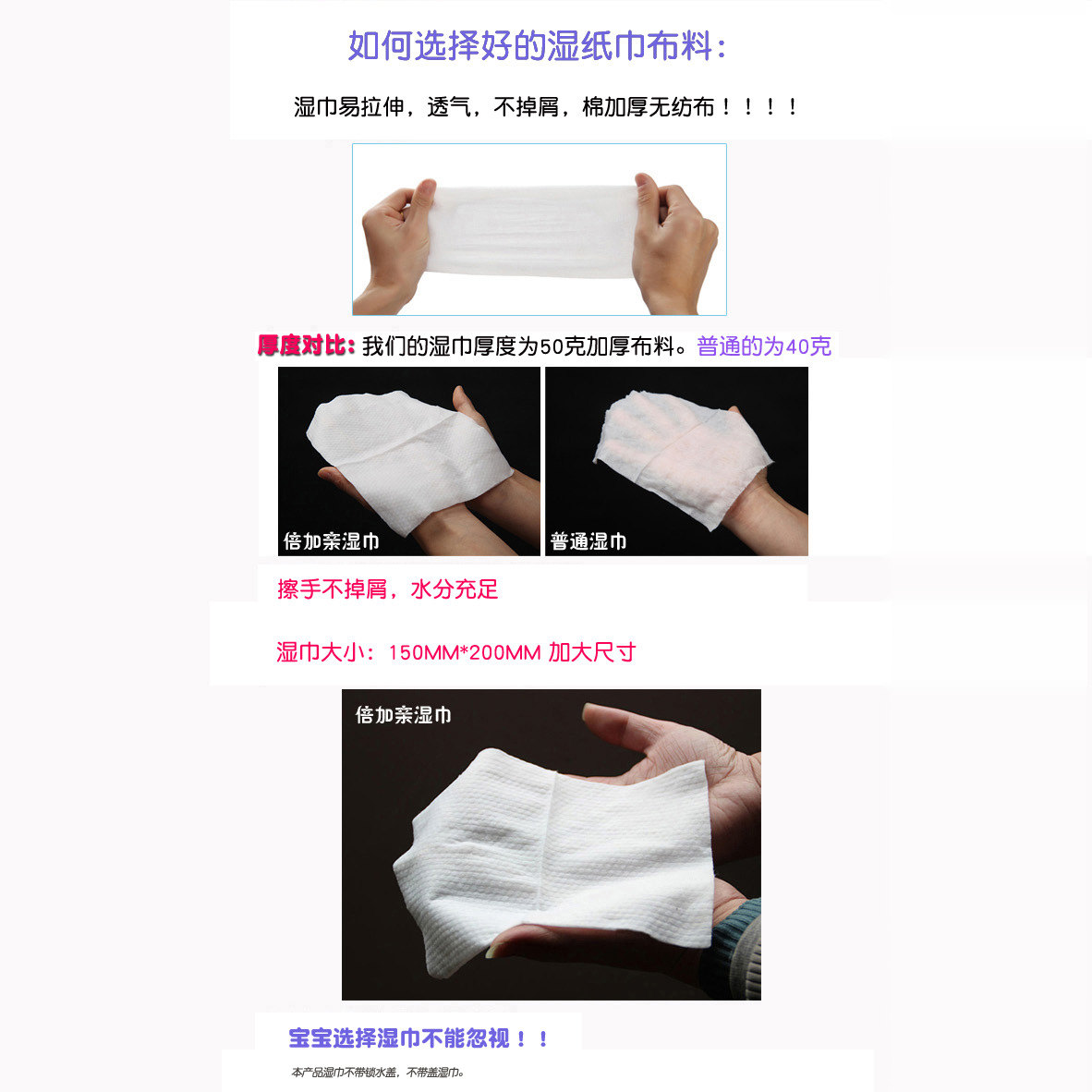 如何选择好的湿纸巾布料：

湿巾易拉伸，透气，不掉屑，棉加厚无纺布！！！！

厚度对比：我们的湿巾厚度为50克加厚布料。普通的为40克

倍加亲湿巾

普通湿巾

擦手不掉屑，水分充足

湿巾大小：150MM*200MM 加大尺寸

倍加亲湿巾

宝宝选择湿巾不能忽视！！

本产品湿巾不带锁水盖，不带盖湿巾。