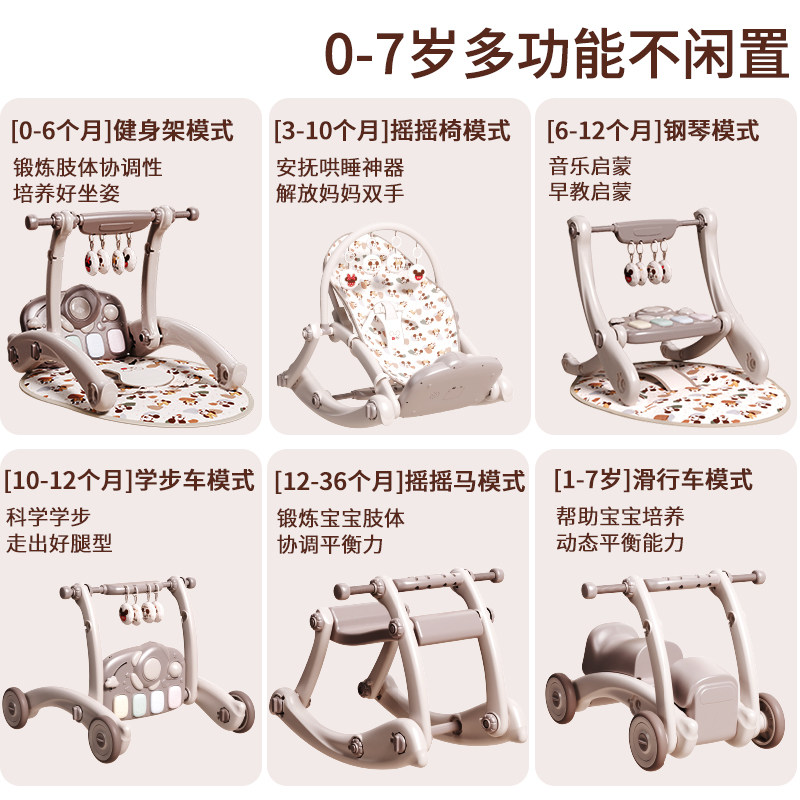 0-7岁多功能不闲置

[0-6个月]健身架模式
锻炼肢体协调性
培养好坐姿

[3-10个月]摇摇椅模式
安抚哄睡神器
解放妈妈双手

[6-12个月]钢琴模式
音乐启蒙
早教启蒙

[10-12个月]学步车模式
科学学步
走出好腿型

[12-36个月]摇摇马模式
锻炼宝宝肢体
协调平衡力

[1-7岁]滑行车模式
帮助宝宝培养
动态平衡能力