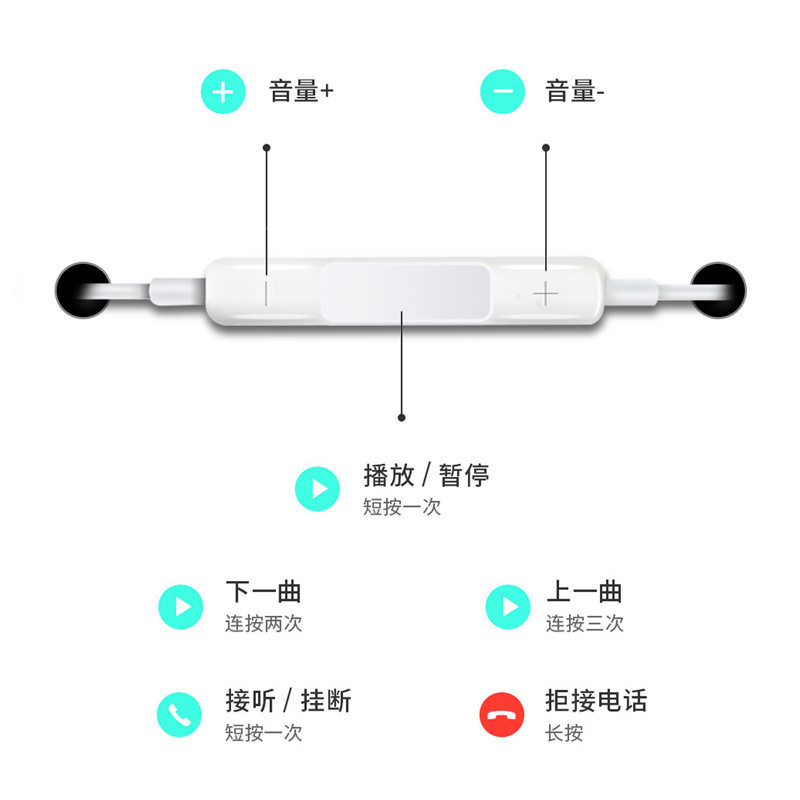 音量+

音量-

播放 / 暂停
短按一次

下一曲
连按两次

上一曲
连按三次

接听 / 挂断
短按一次

拒接电话
长按