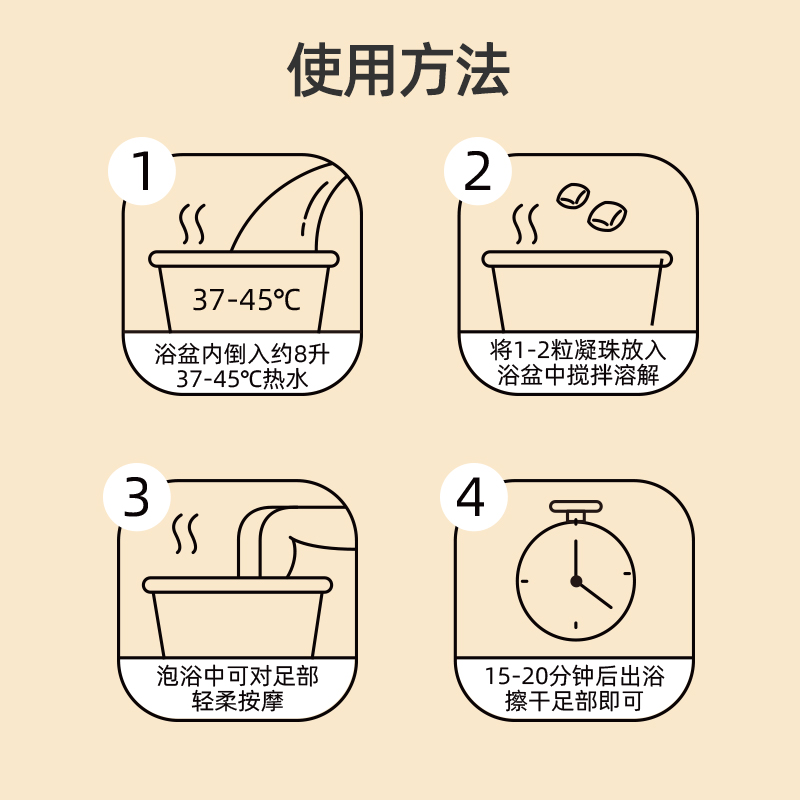 使用方法

1

37-45℃

浴盆内倒入约8升 37-45℃热水

2

将1-2粒凝珠放入 浴盆中搅拌溶解

3

泡浴中可对足部 轻柔按摩

4

15-20分钟后出浴 擦干足部即可