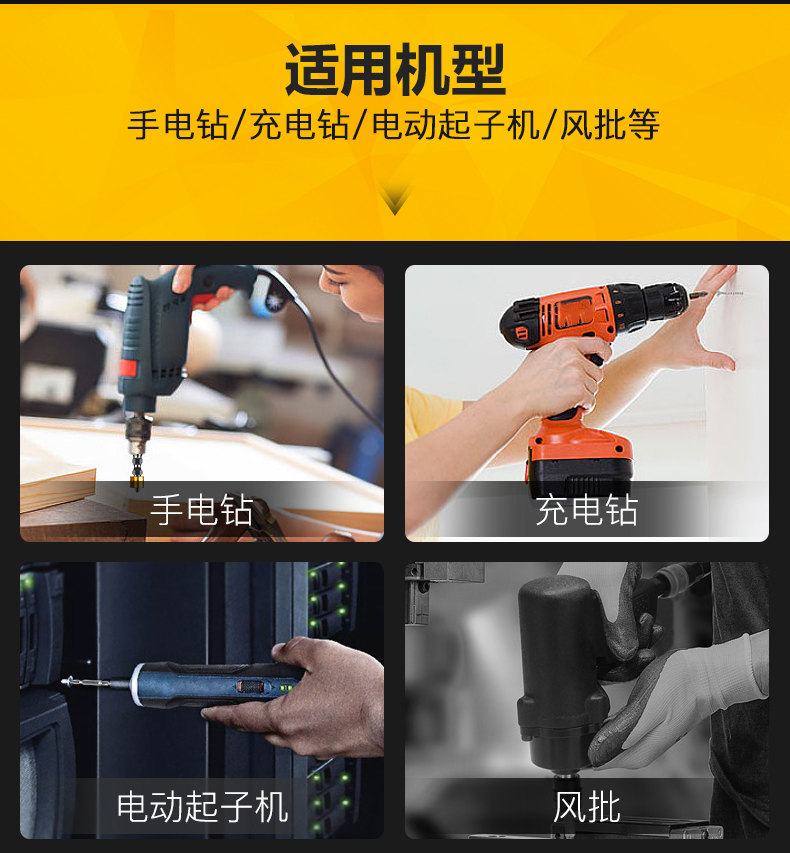 适用机型
手电钻/充电钻/电动起子机/风批等

手电钻

充电钻

电动起子机

风批