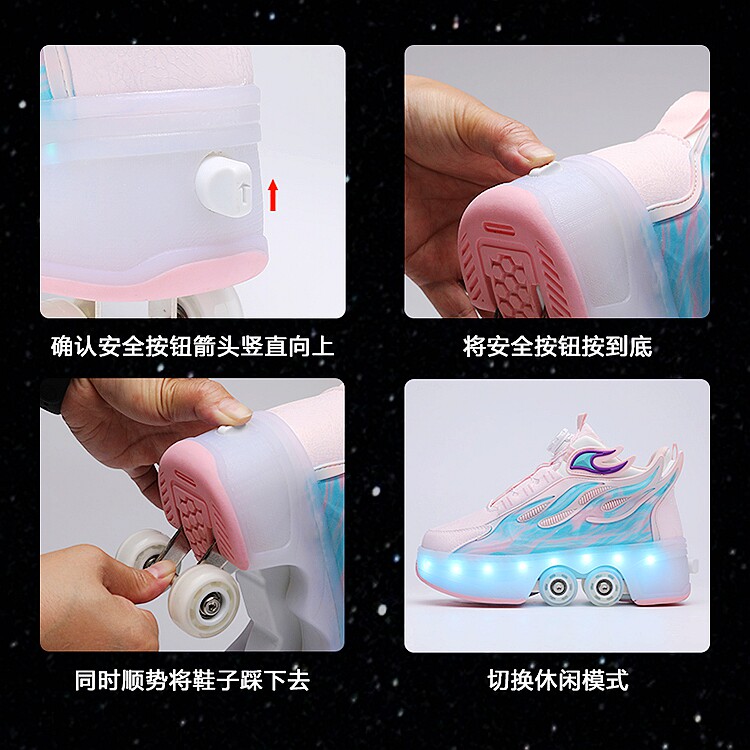 确认安全按钮箭头竖直向上

将安全按钮按到底

同时顺势将鞋子踩下去

切换休闲模式