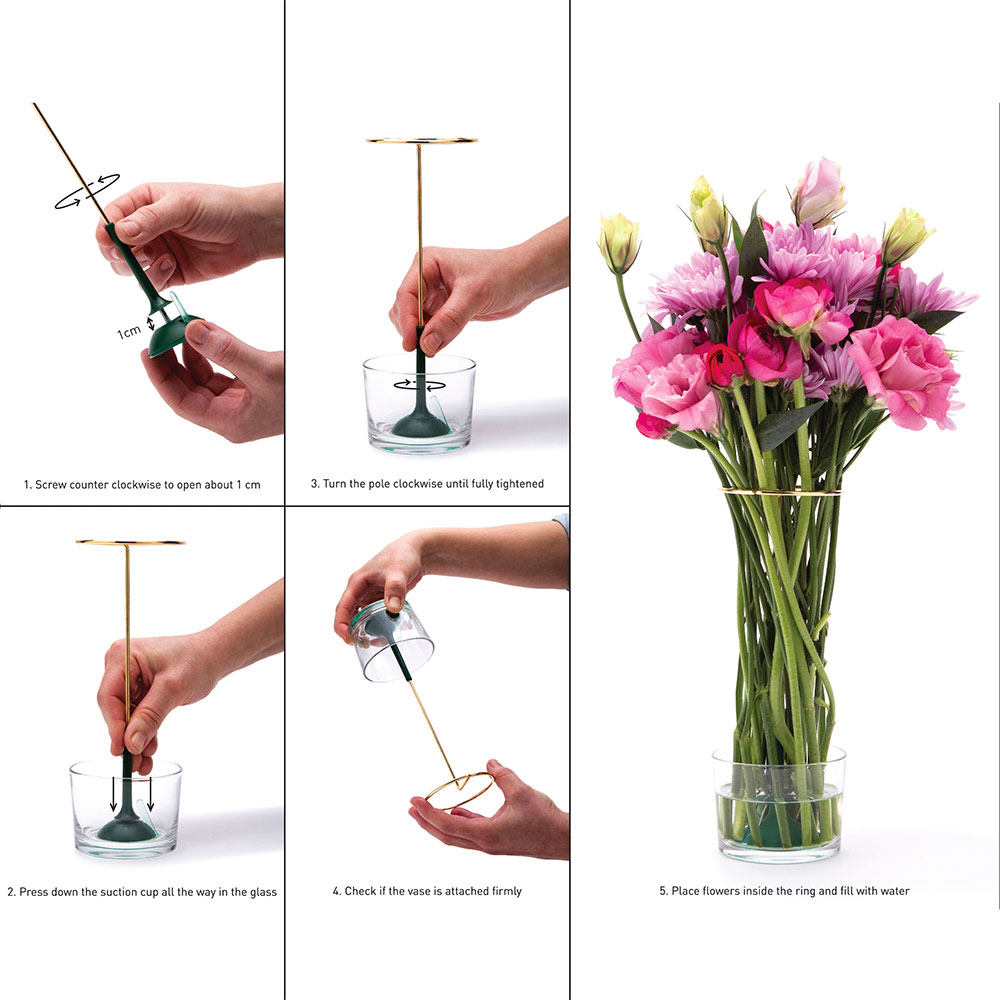 1cm

1. Screw counter clockwise to open about 1 cm

3. Turn the pole clockwise until fully tightened

2. Press down the suction cup all the way in the glass

4. Check if the vase is attached firmly

5. Place flowers inside the ring and fill with water