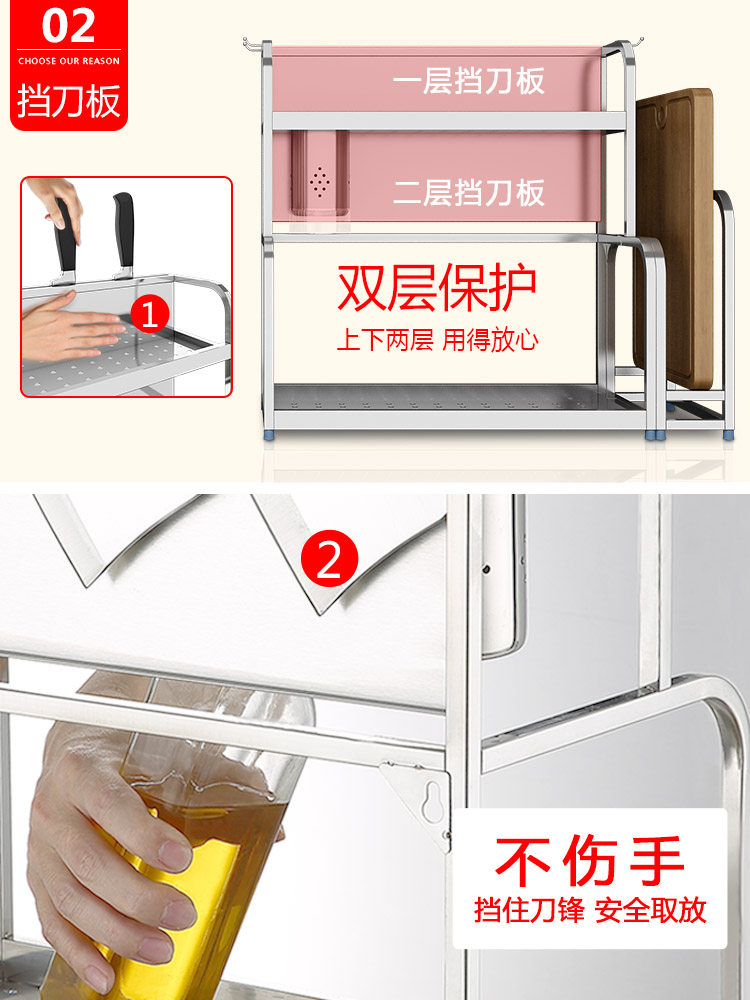 02
CHOOSE OUR REASON
挡刀板

1

一层挡刀板
二层挡刀板

双层保护
上下两层 用得放心

2

不伤手
挡住刀锋 安全取放