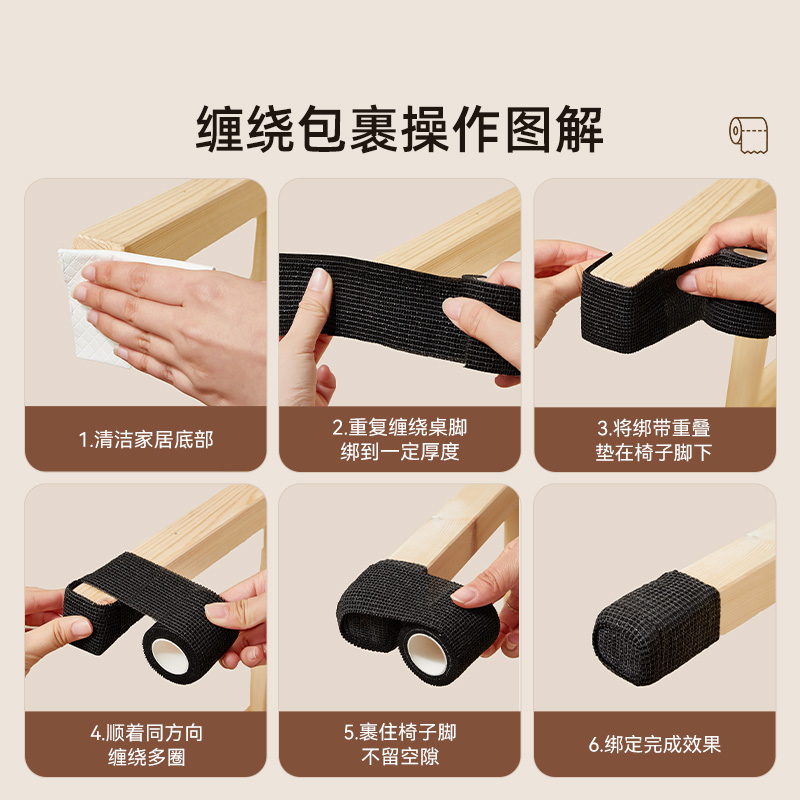 缠绕包裹操作图解

1.清洁家居底部

2.重复缠绕桌脚
绑到一定厚度

3.将绑带重叠
垫在椅子脚下

4.顺着同方向
缠绕多圈

5.裹住椅子脚
不留空隙

6.绑定完成效果