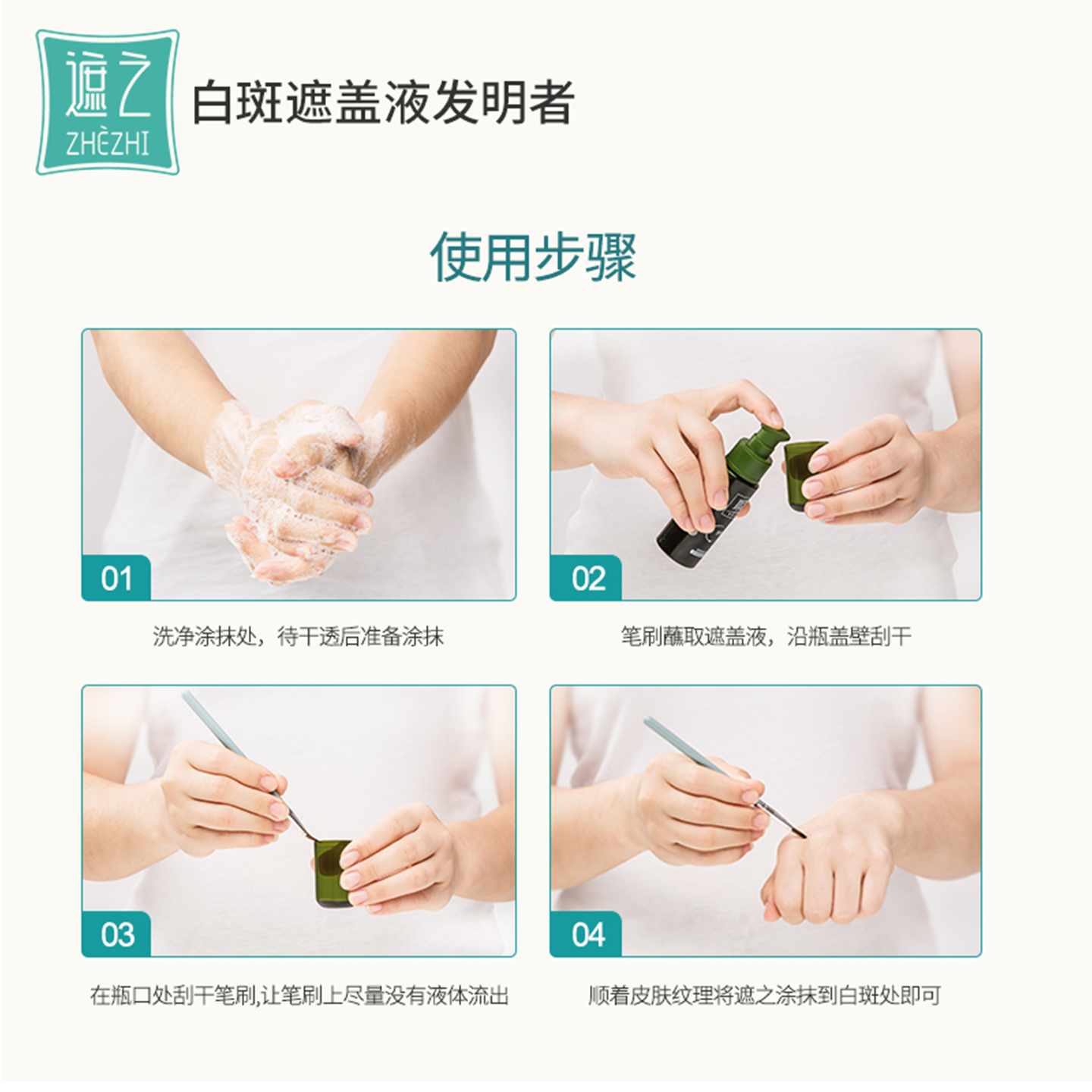 遮之
ZHÈZHI

白斑遮盖液发明者

使用步骤

01
洗净涂抹处，待干透后准备涂抹

02
笔刷蘸取遮盖液，沿瓶盖壁刮干

03
在瓶口处刮干笔刷,让笔刷上尽量没有液体流出

04
顺着皮肤纹理将遮之涂抹到白斑处即可