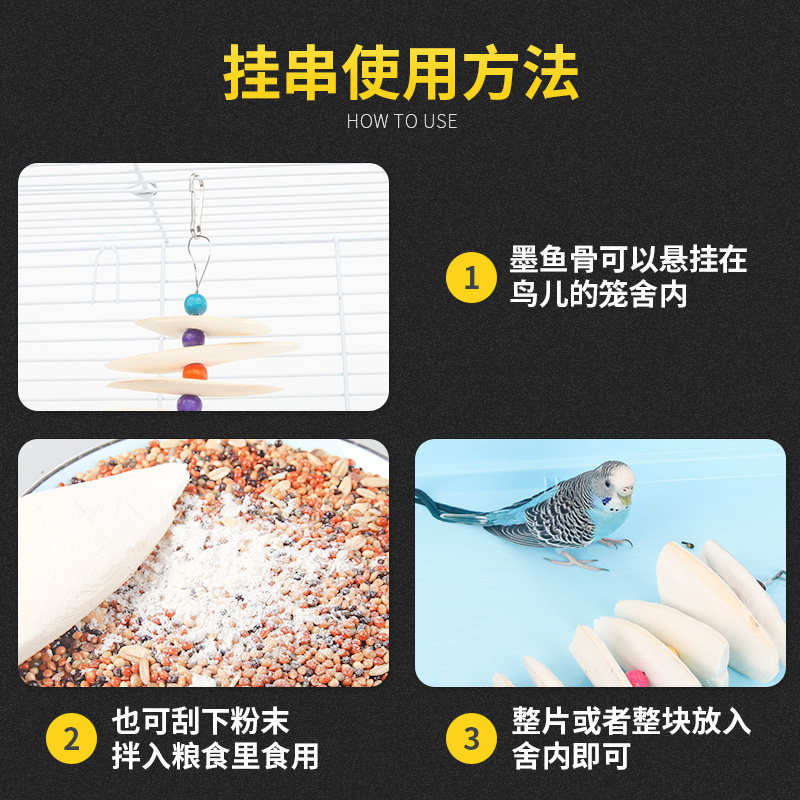 挂串使用方法

HOW TO USE

1 墨鱼骨可以悬挂在鸟儿的笼舍内

2 也可刮下粉末拌入粮食里食用

3 整片或者整块放入舍内即可