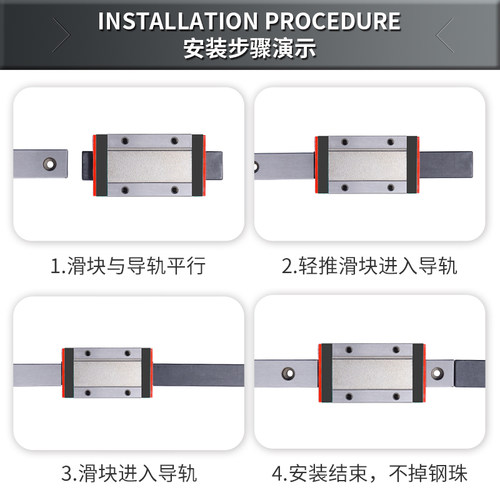 INSTALLATION PROCEDURE
安装步骤演示

1.滑块与导轨平行

2.轻推滑块进入导轨

3.滑块进入导轨

4.安装结束，不掉钢珠