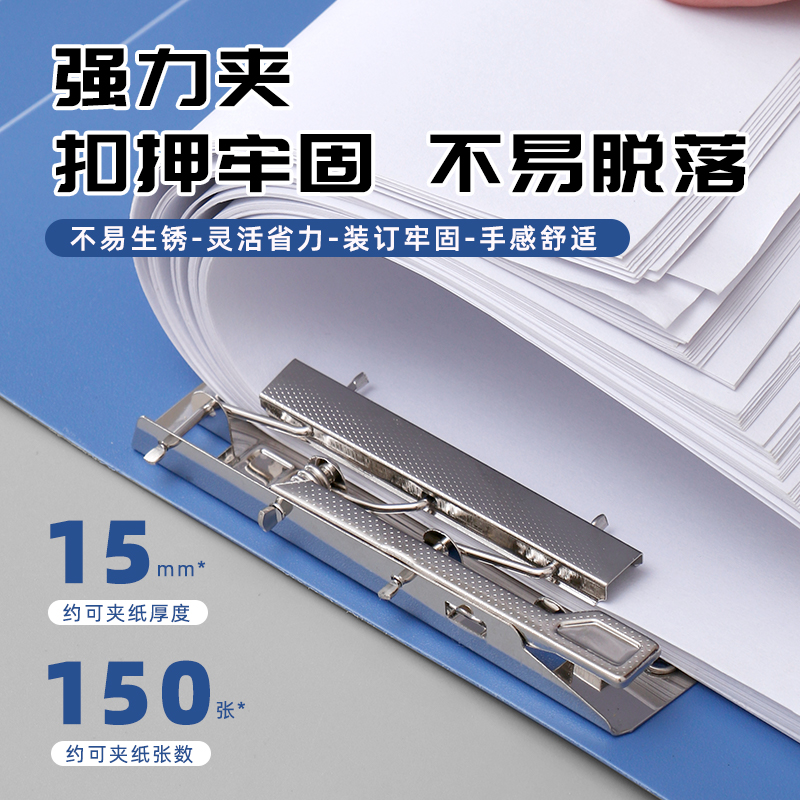 强力夹

扣押牢固 不易脱落

不易生锈-灵活省力-装订牢固-手感舒适

15mm*

约可夹纸厚度

150张*

约可夹纸张数