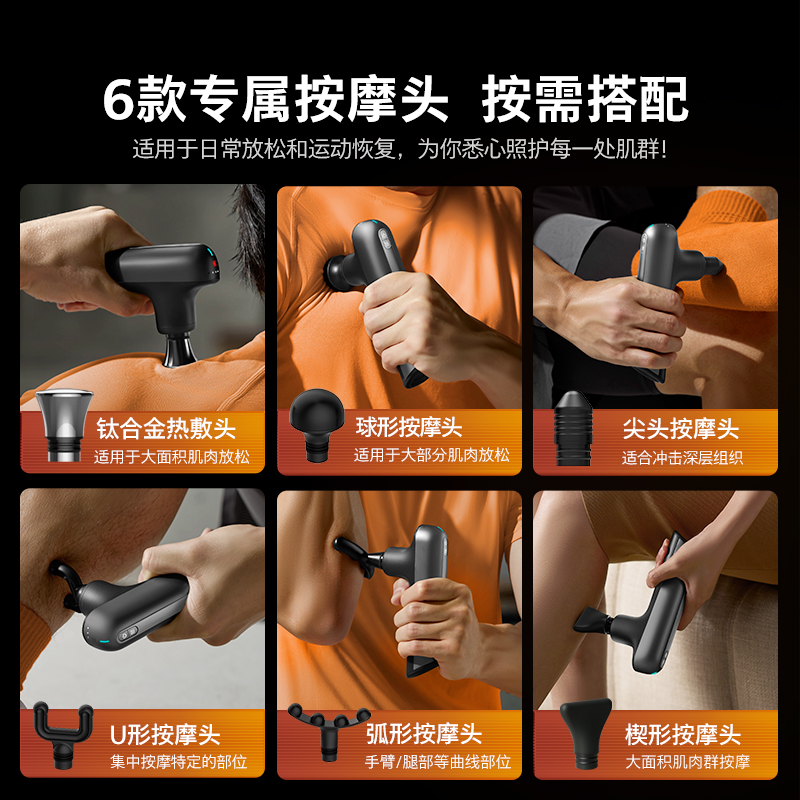 6款专属按摩头 按需搭配

适用于日常放松和运动恢复，为你悉心照护每一处肌群！

钛合金热敷头
适用于大面积肌肉放松

球形按摩头
适用于大部分肌肉放松

尖头按摩头
适合冲击深层组织

U形按摩头
集中按摩特定的部位

弧形按摩头
手臂/腿部等曲线部位

楔形按摩头
大面积肌肉群按摩